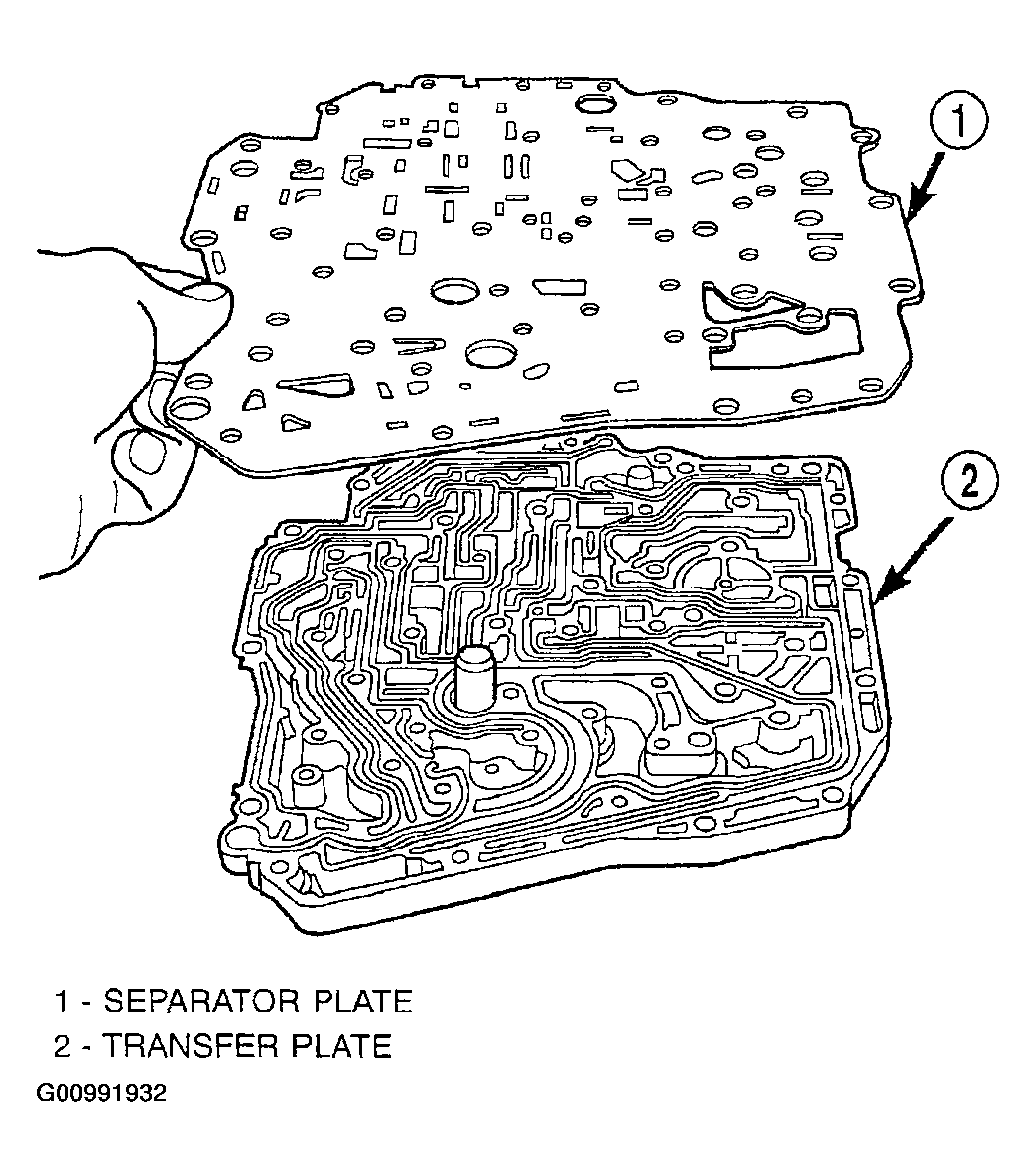 1

2

1 - SEPARATOR PLATE
2 - TRANSFER PLATE

G00991932