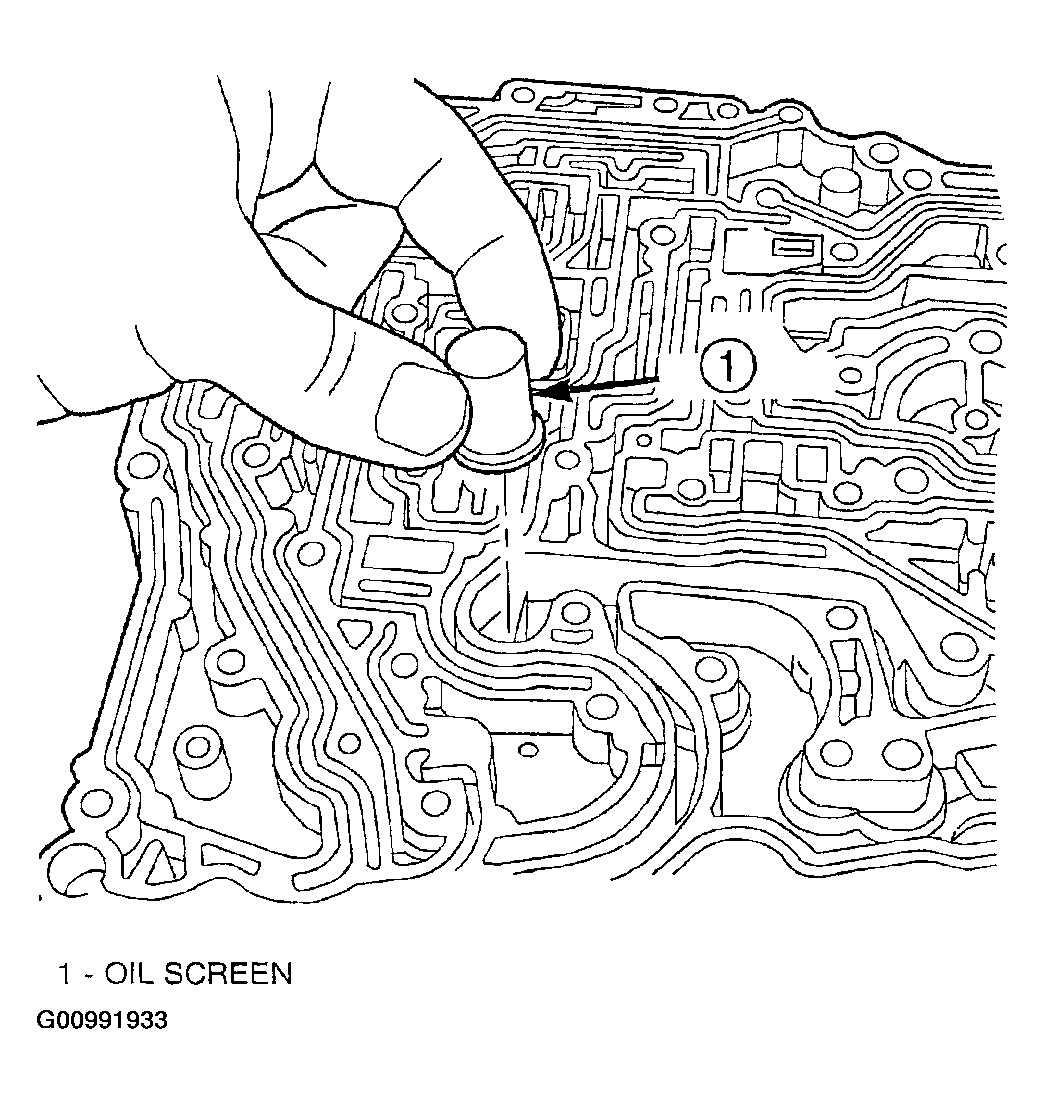 1

1 - OIL SCREEN

G00991933