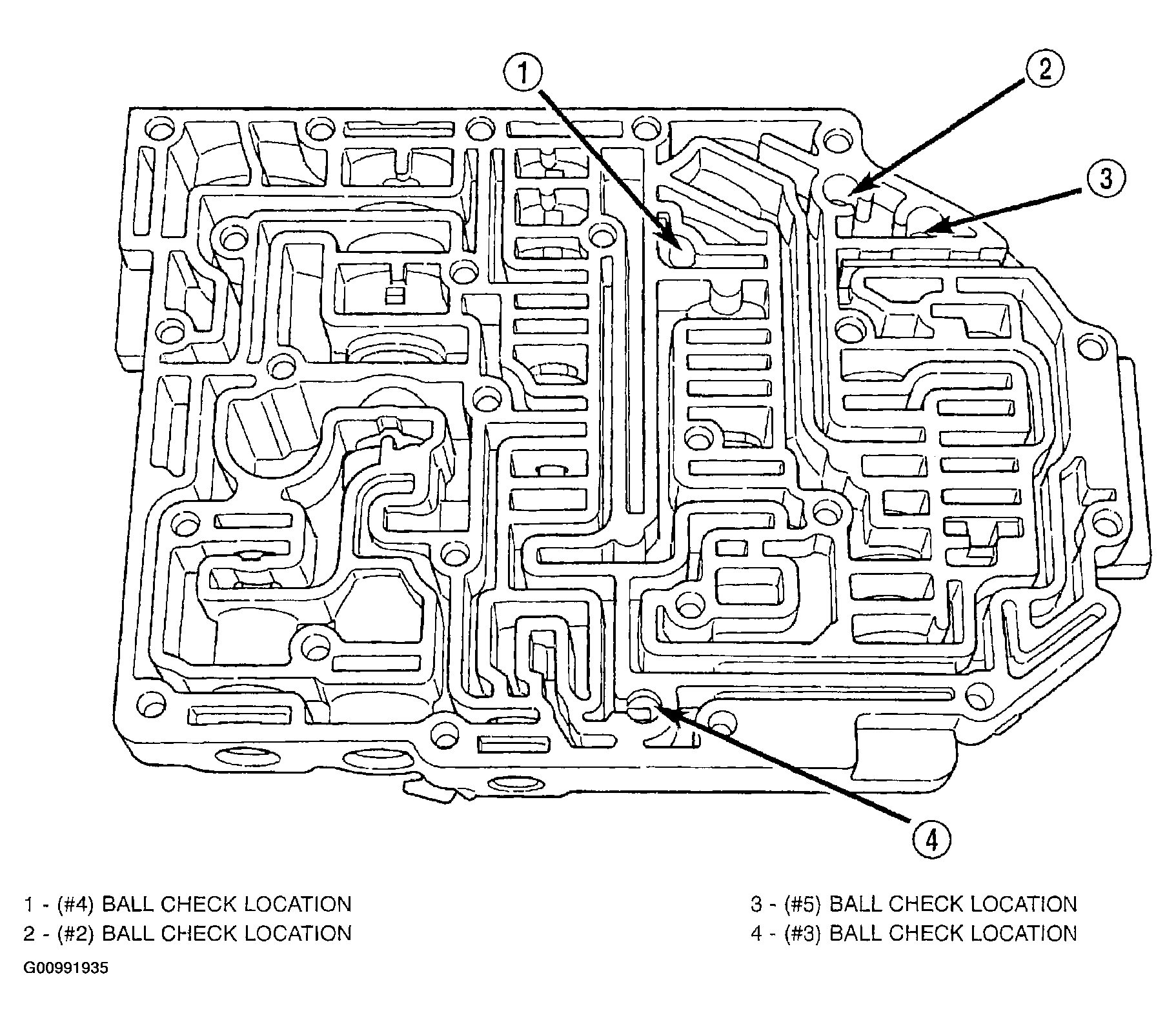 1

2

3

4

1 - (#4) BALL CHECK LOCATION
2 - (#2) BALL CHECK LOCATION

3 - (#5) BALL CHECK LOCATION
4 - (#3) BALL CHECK LOCATION

G00991935