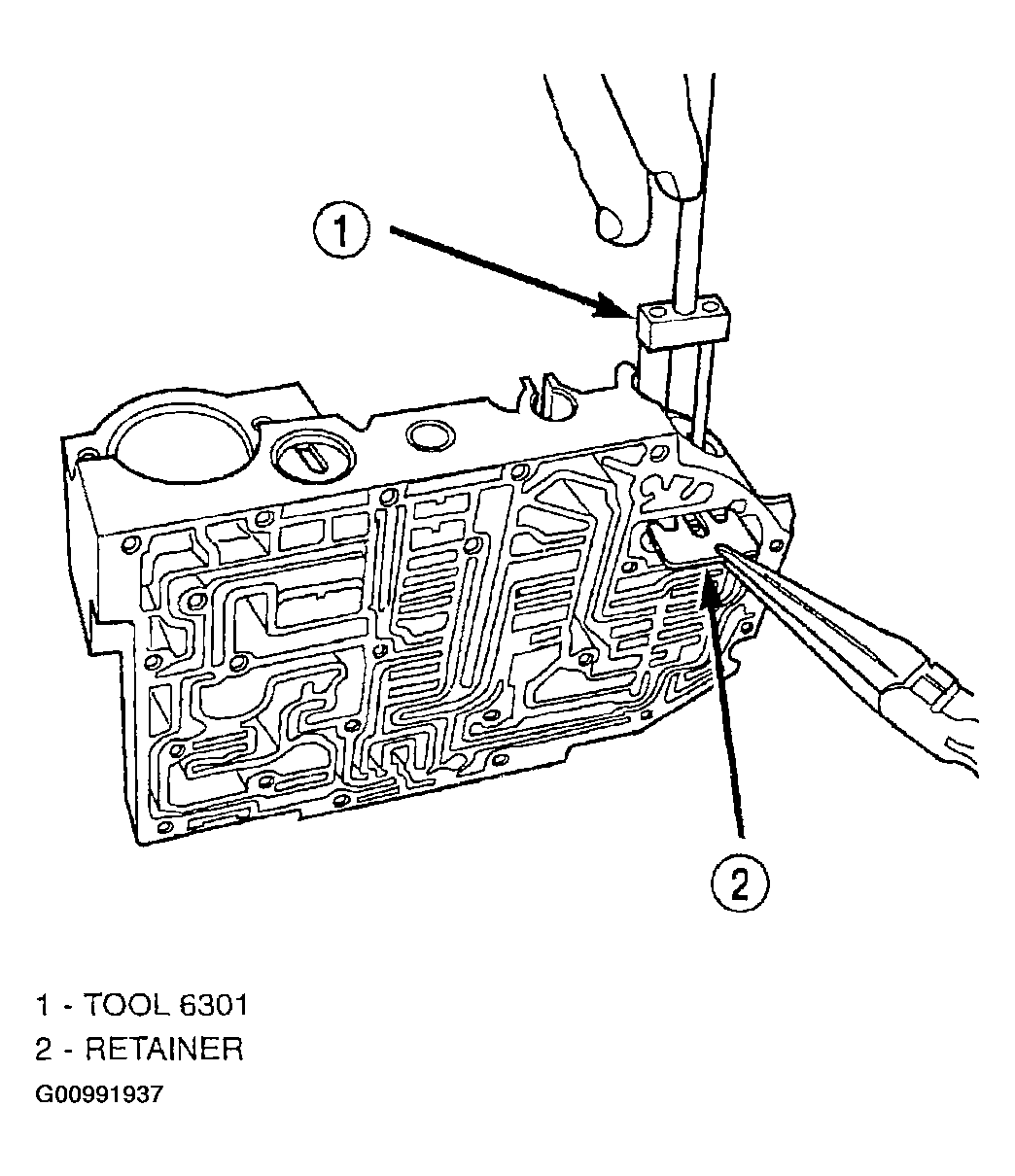 1

2

1 - TOOL 6301
2 - RETAINER
G00991937