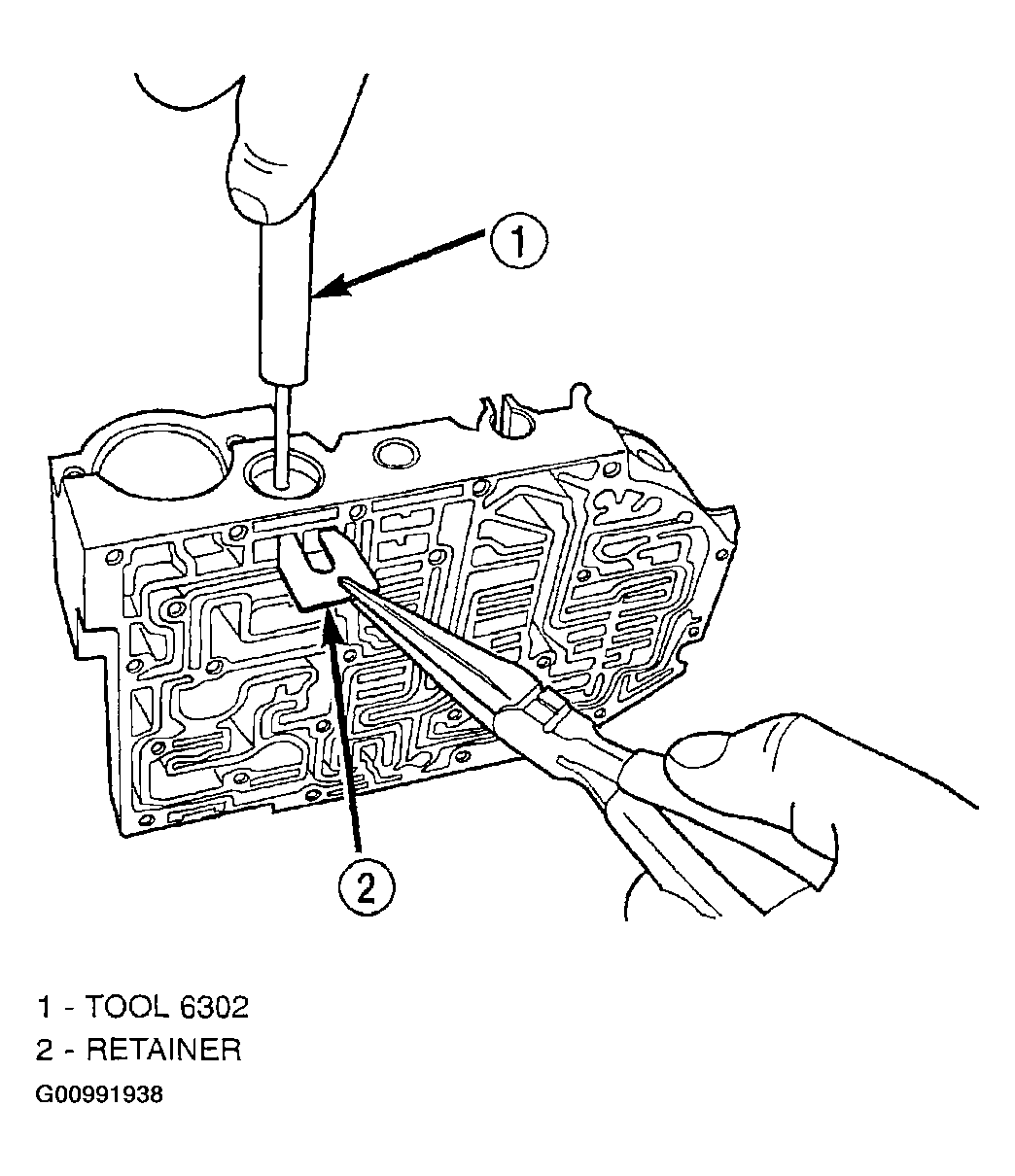 1

2

1 - TOOL 6302
2 - RETAINER
G00991938