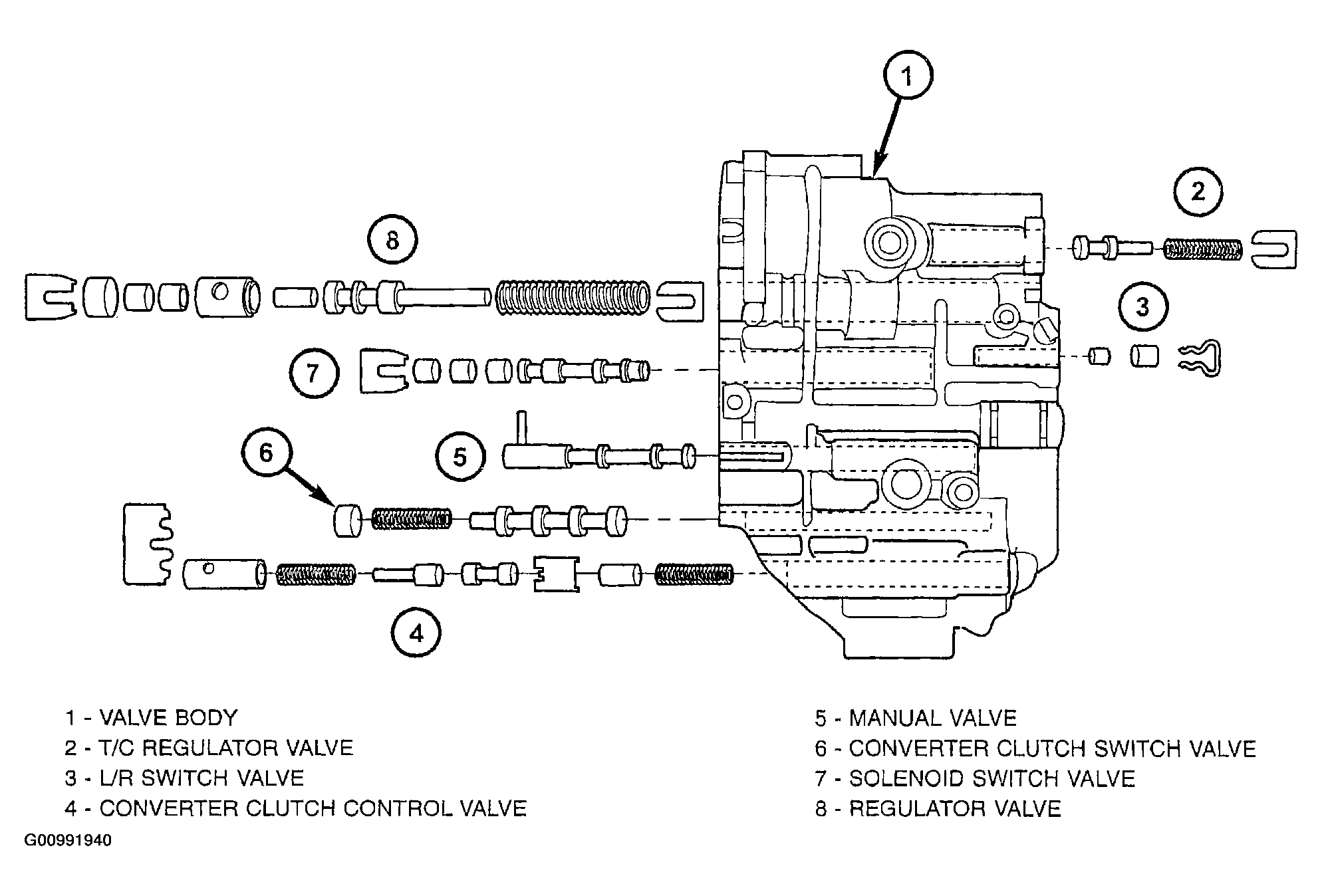 1
2
8
3
7
6
5
4

1 - VALVE BODY
2 - T/C REGULATOR VALVE
3 - L/R SWITCH VALVE
4 - CONVERTER CLUTCH CONTROL VALVE

5 - MANUAL VALVE
6 - CONVERTER CLUTCH SWITCH VALVE
7 - SOLENOID SWITCH VALVE
8 - REGULATOR VALVE

G00991940