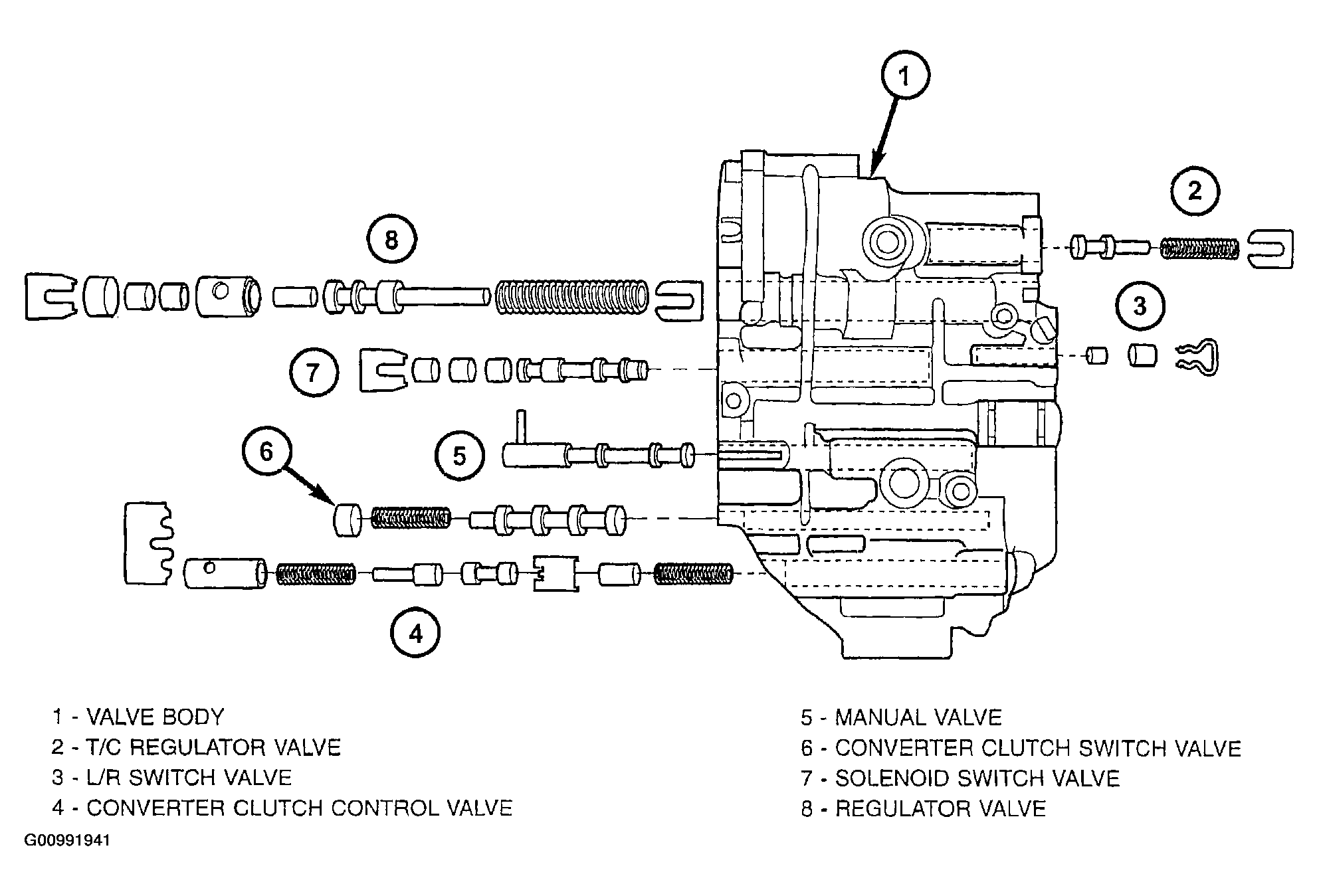 1

2

8

3

7

6

5

4

1 - VALVE BODY
2 - T/C REGULATOR VALVE
3 - L/R SWITCH VALVE
4 - CONVERTER CLUTCH CONTROL VALVE

5 - MANUAL VALVE
6 - CONVERTER CLUTCH SWITCH VALVE
7 - SOLENOID SWITCH VALVE
8 - REGULATOR VALVE

G00991941