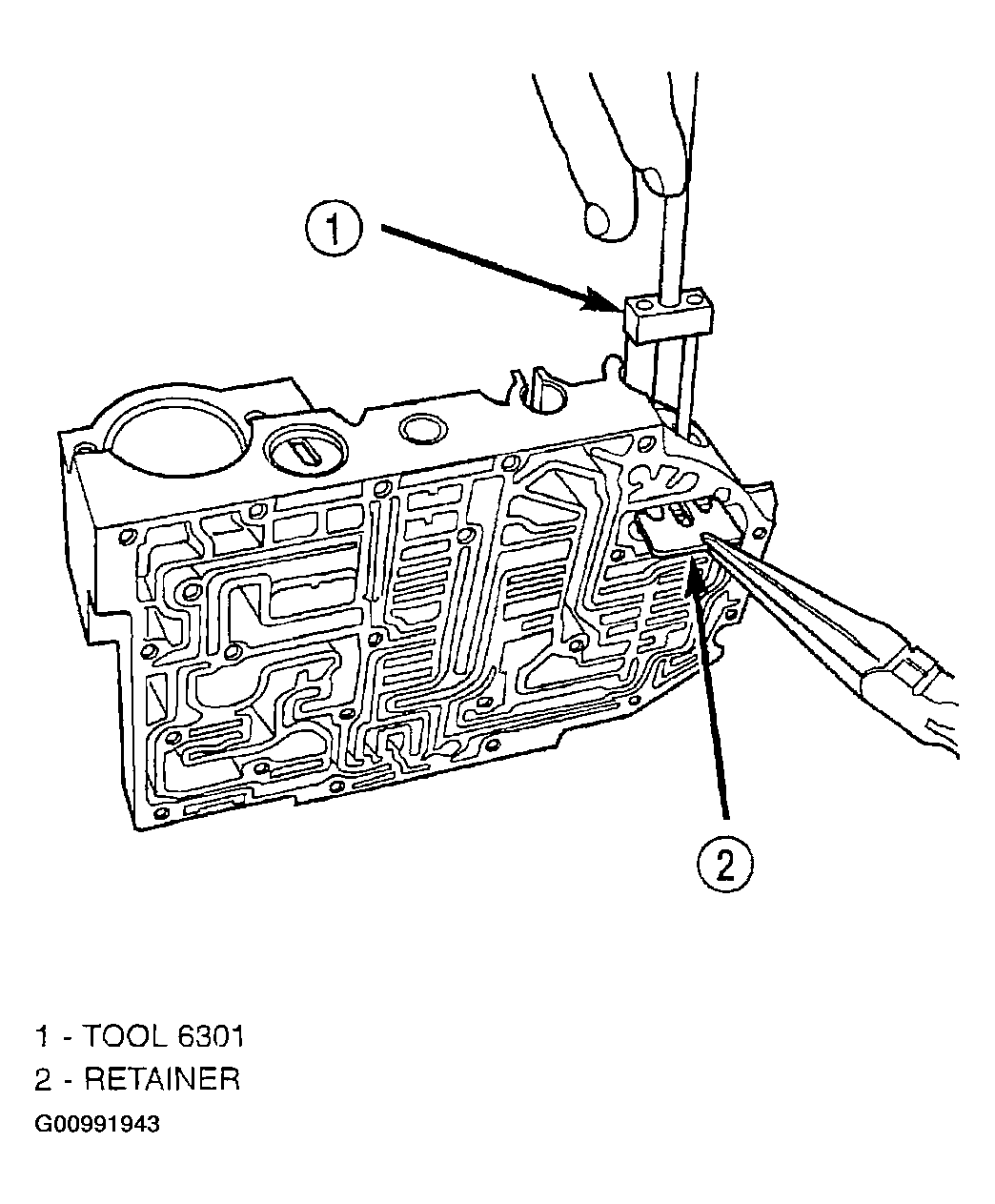 1

2

1 - TOOL 6301
2 - RETAINER
G00991943