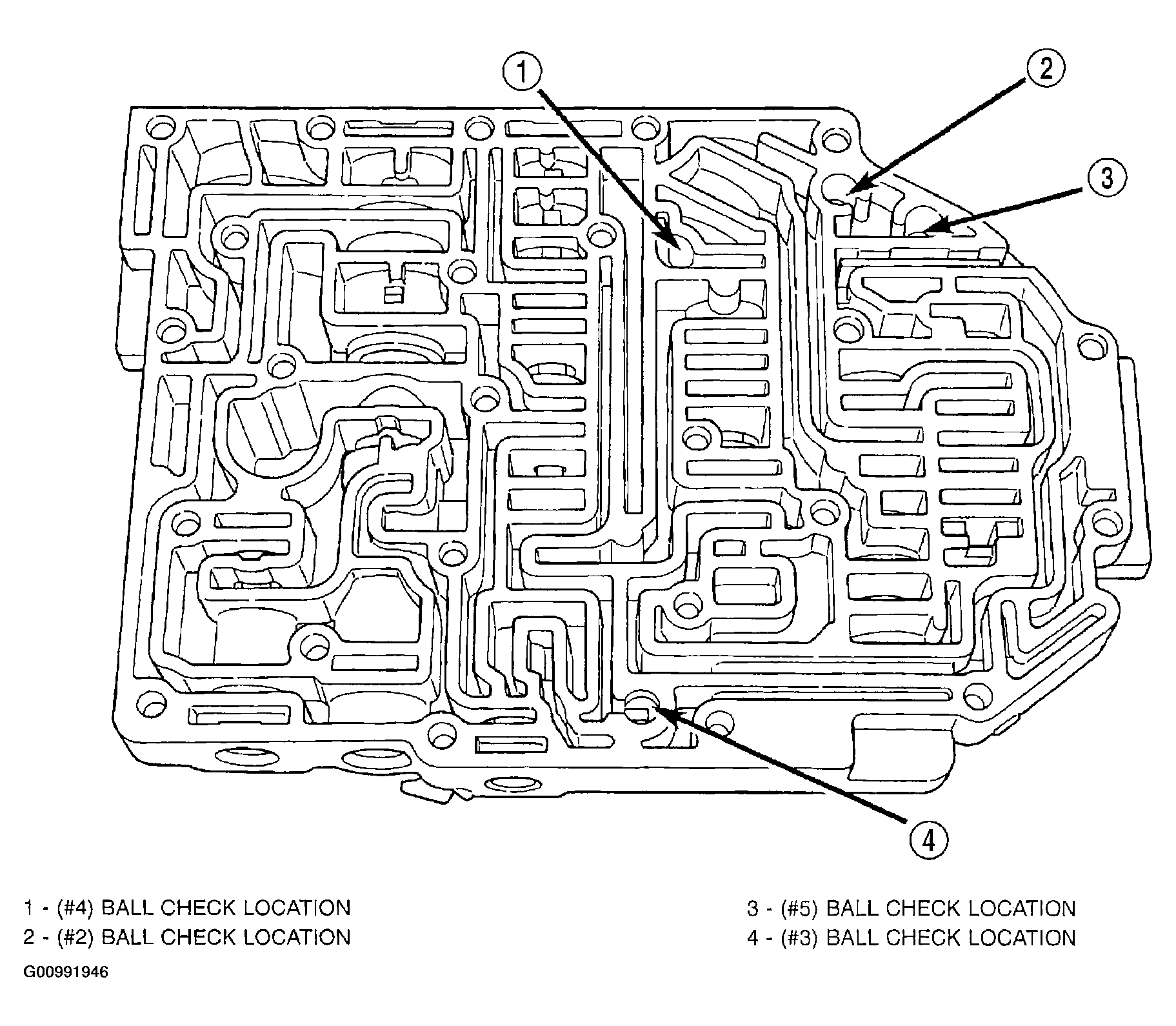 1

2

3

4

1 - (#4) BALL CHECK LOCATION
2 - (#2) BALL CHECK LOCATION

3 - (#5) BALL CHECK LOCATION
4 - (#3) BALL CHECK LOCATION

G00991946