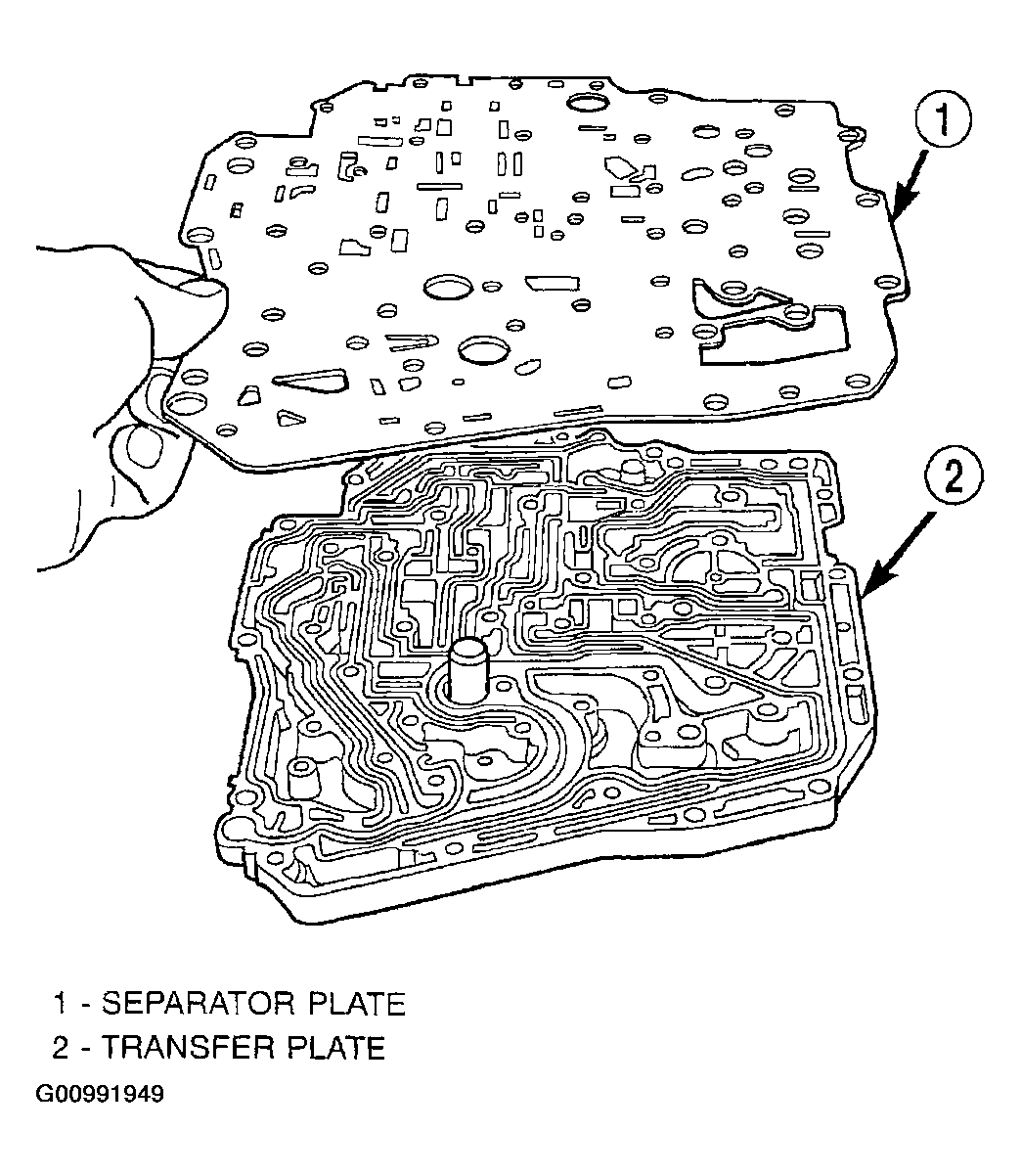 1

2

1 - SEPARATOR PLATE
2 - TRANSFER PLATE
G00991949