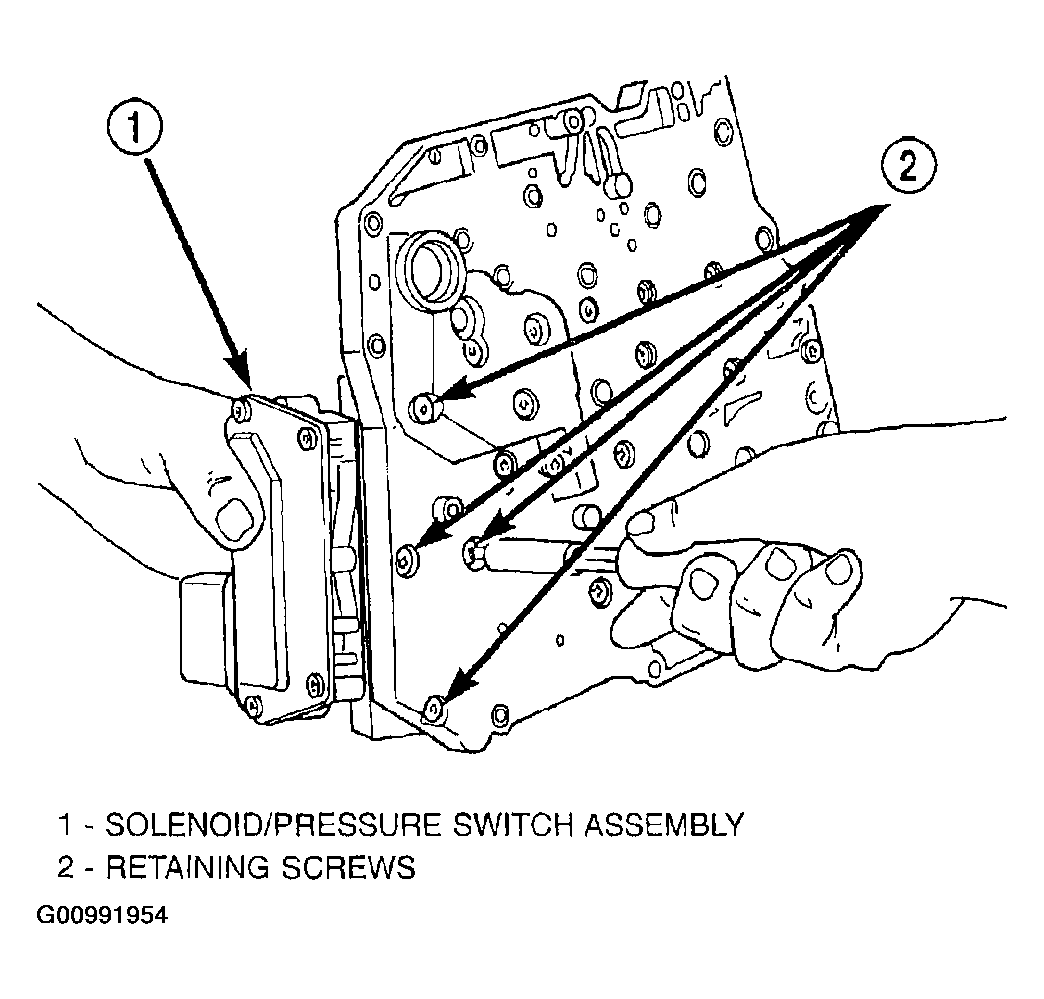 1

2

1 - SOLENOID/PRESSURE SWITCH ASSEMBLY
2 - RETAINING SCREWS

G00991954