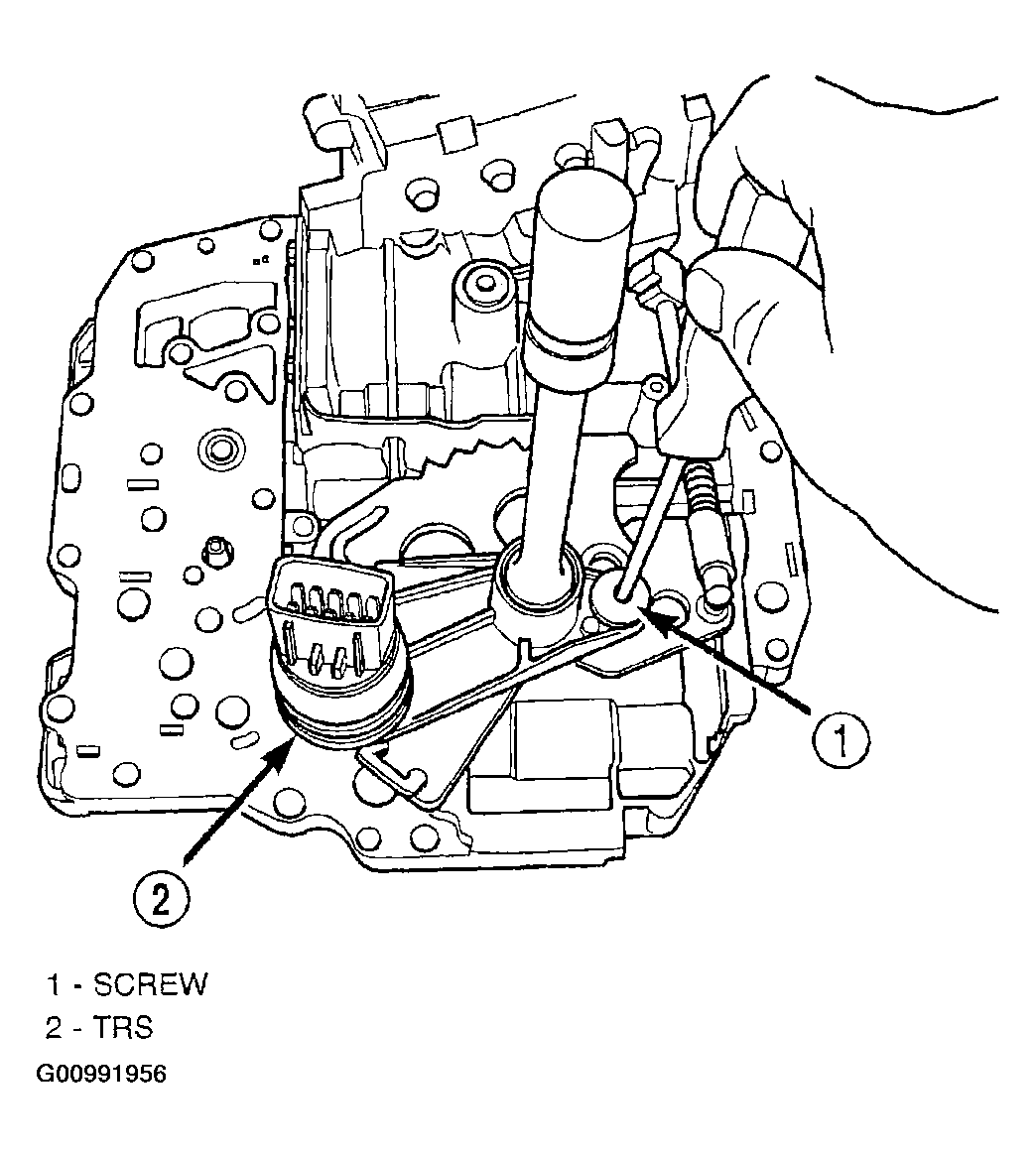 1

2

1 - SCREW
2 - TRS
G00991956