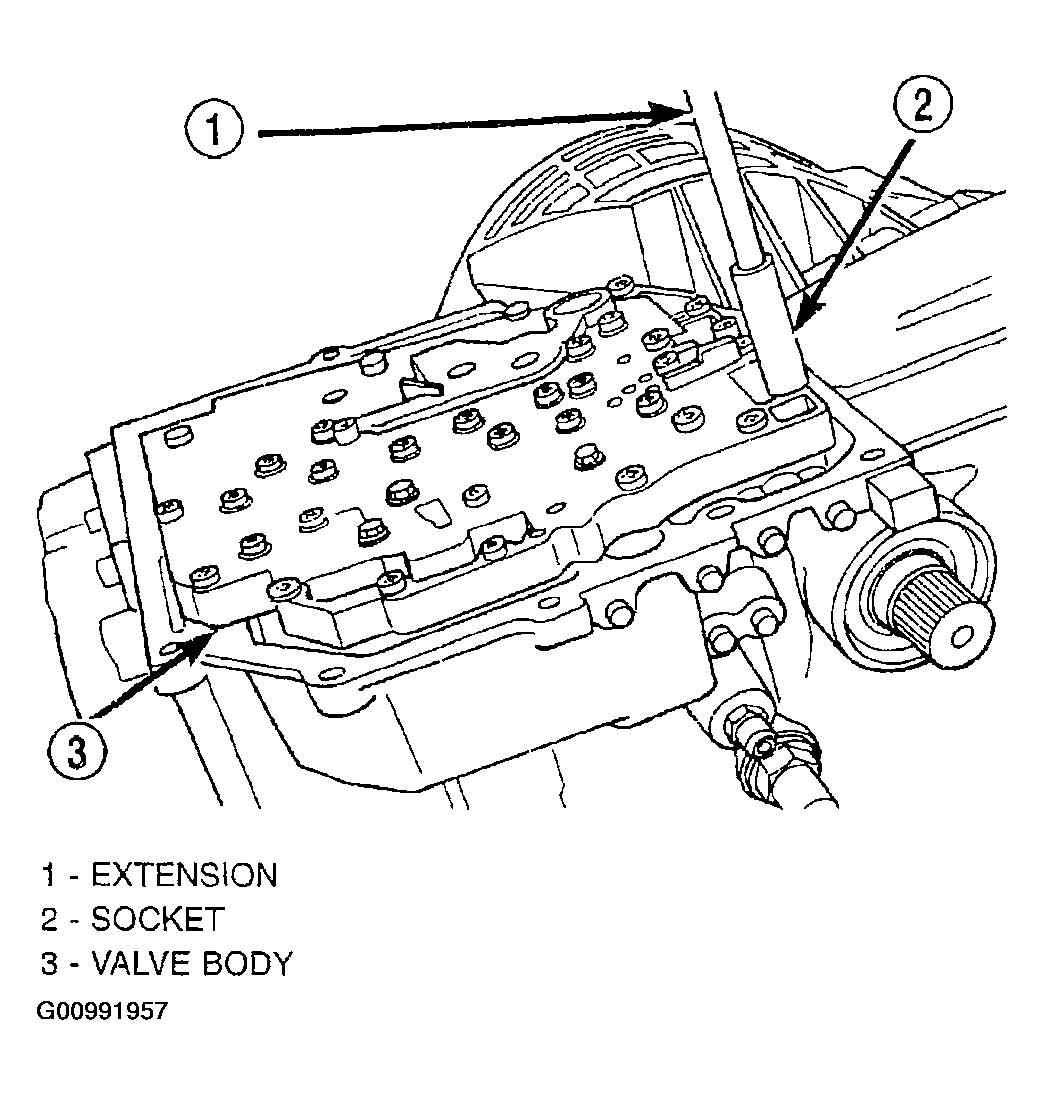 1

2

3

1 - EXTENSION
2 - SOCKET
3 - VALVE BODY

G00991957