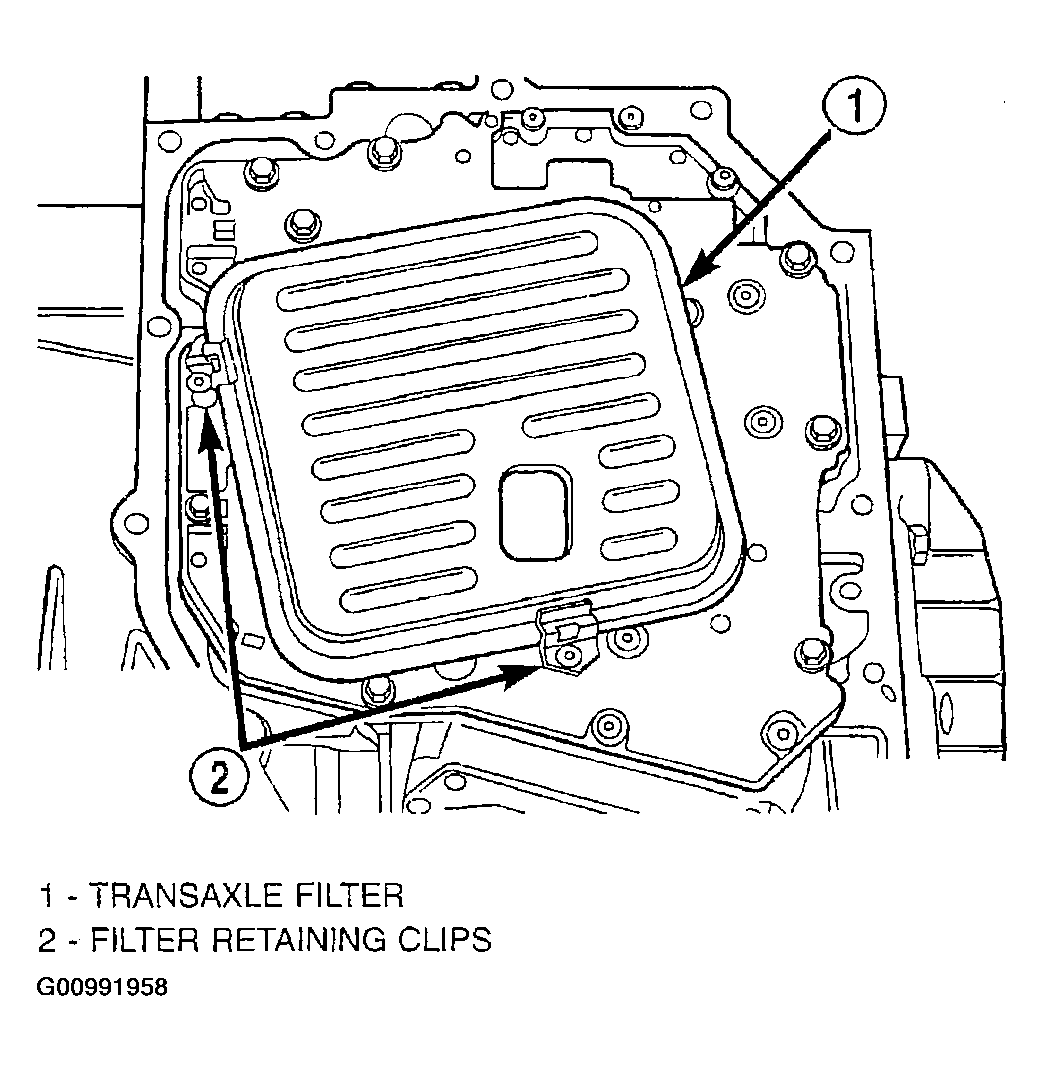 1

2

1 - TRANSAXLE FILTER
2 - FILTER RETAINING CLIPS
G00991958