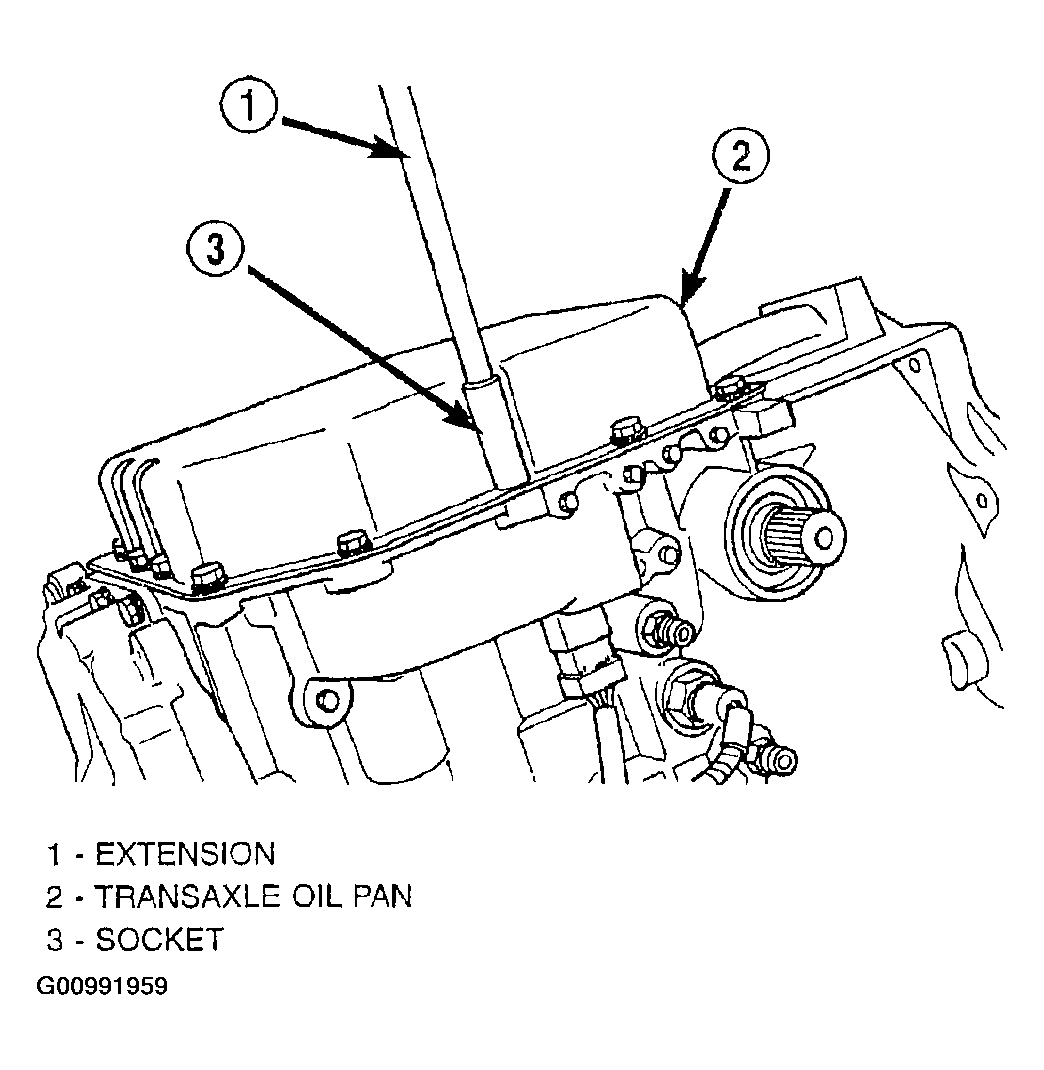 1

2

3

1 - EXTENSION
2 - TRANSAXLE OIL PAN
3 - SOCKET

G00991959