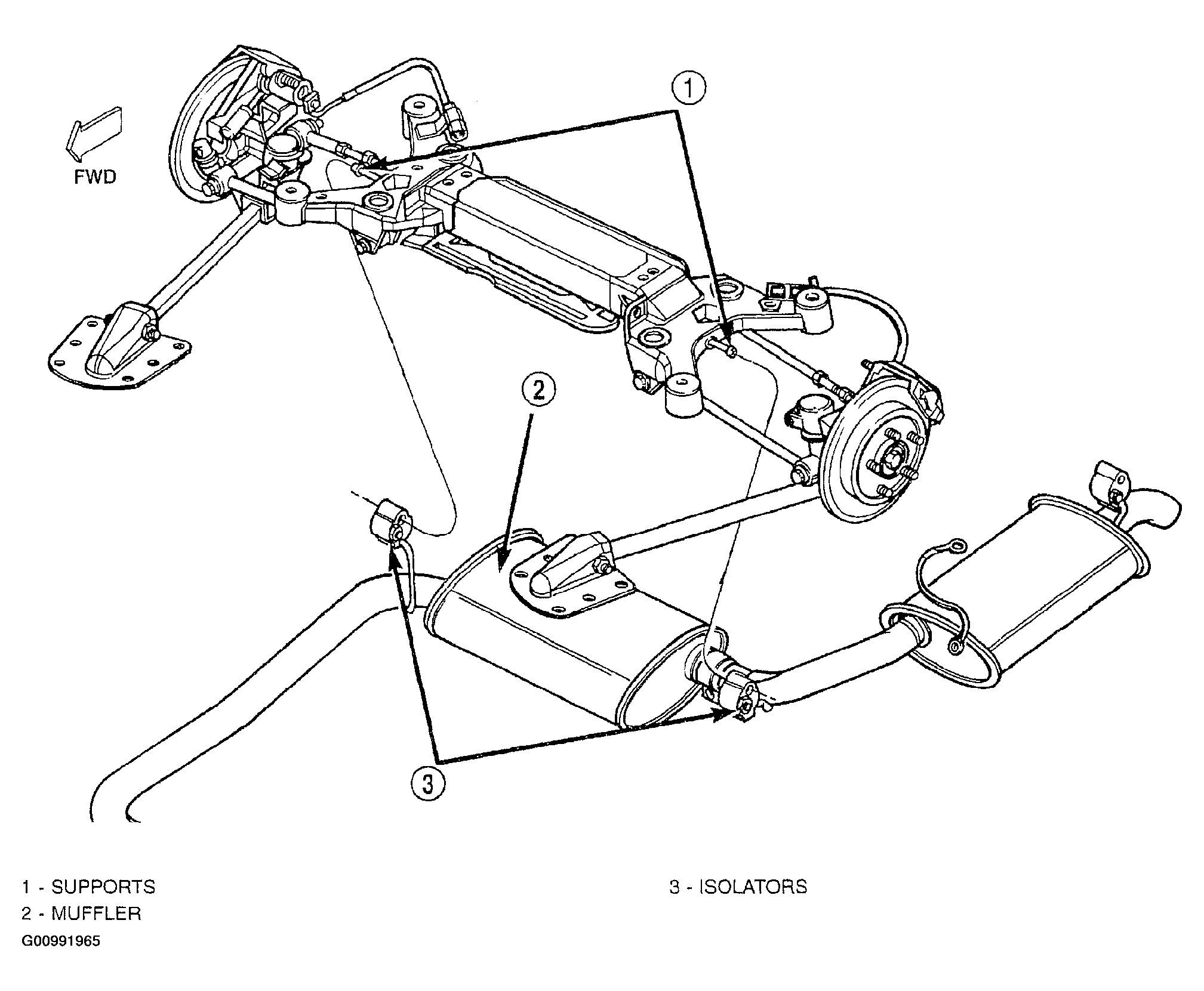 FWD

1

2

3

1 - SUPPORTS
2 - MUFFLER

3 - ISOLATORS

G00991965