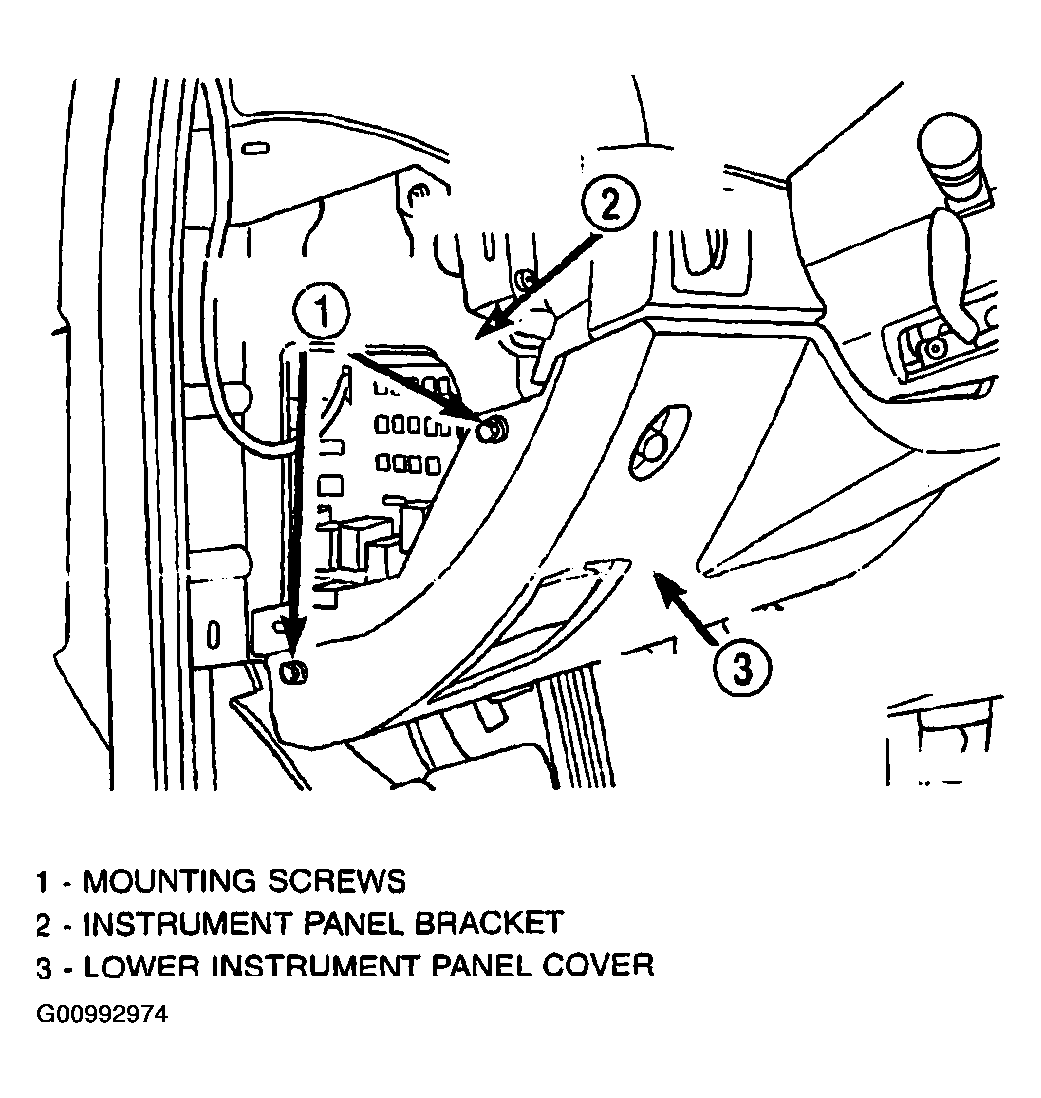 2

1

3

1 - MOUNTING SCREWS
2 - INSTRUMENT PANEL BRACKET
3 - LOWER INSTRUMENT PANEL COVER

G00992974