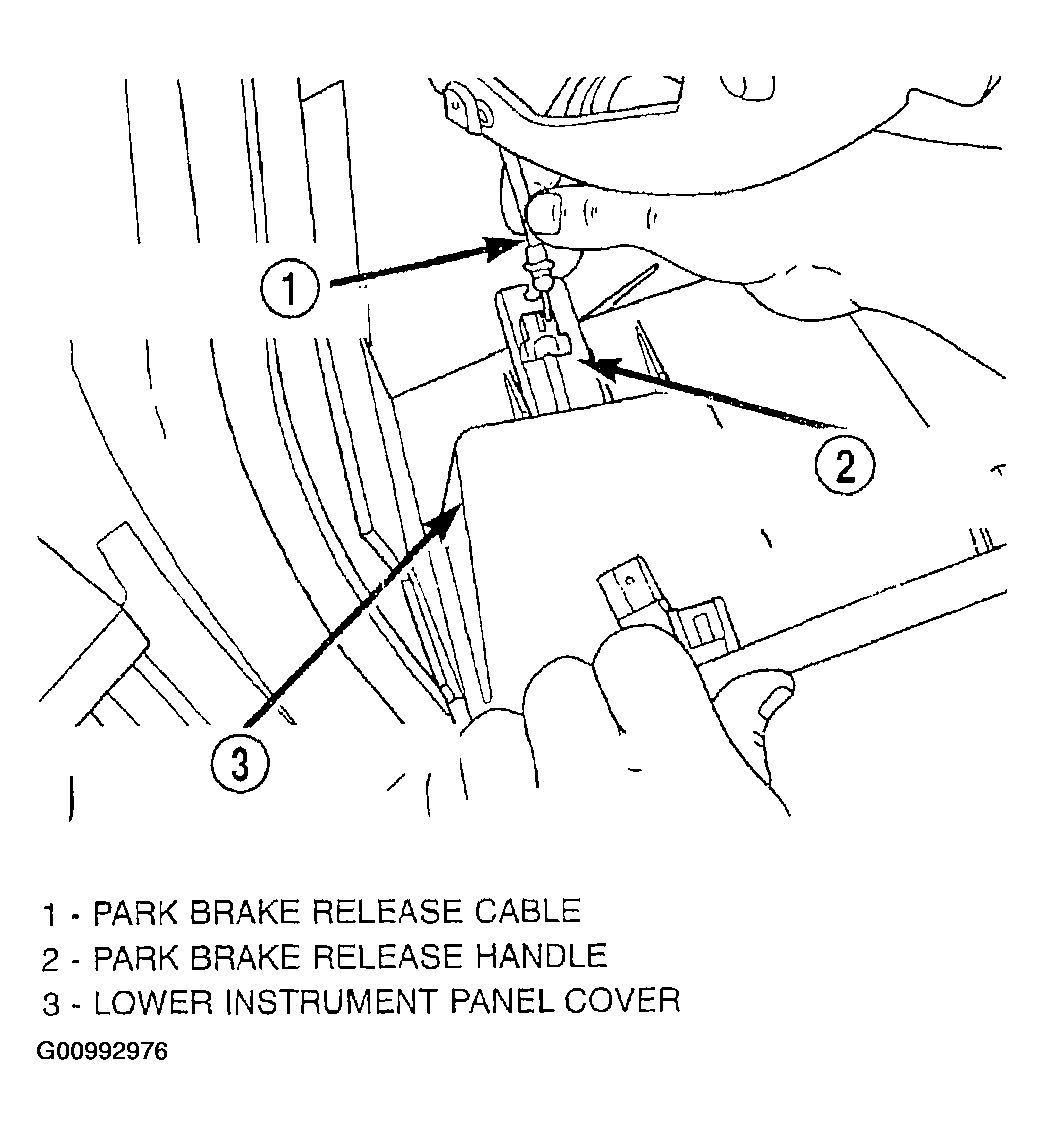 1

2

3

1 - PARK BRAKE RELEASE CABLE
2 - PARK BRAKE RELEASE HANDLE
3 - LOWER INSTRUMENT PANEL COVER

G00992976