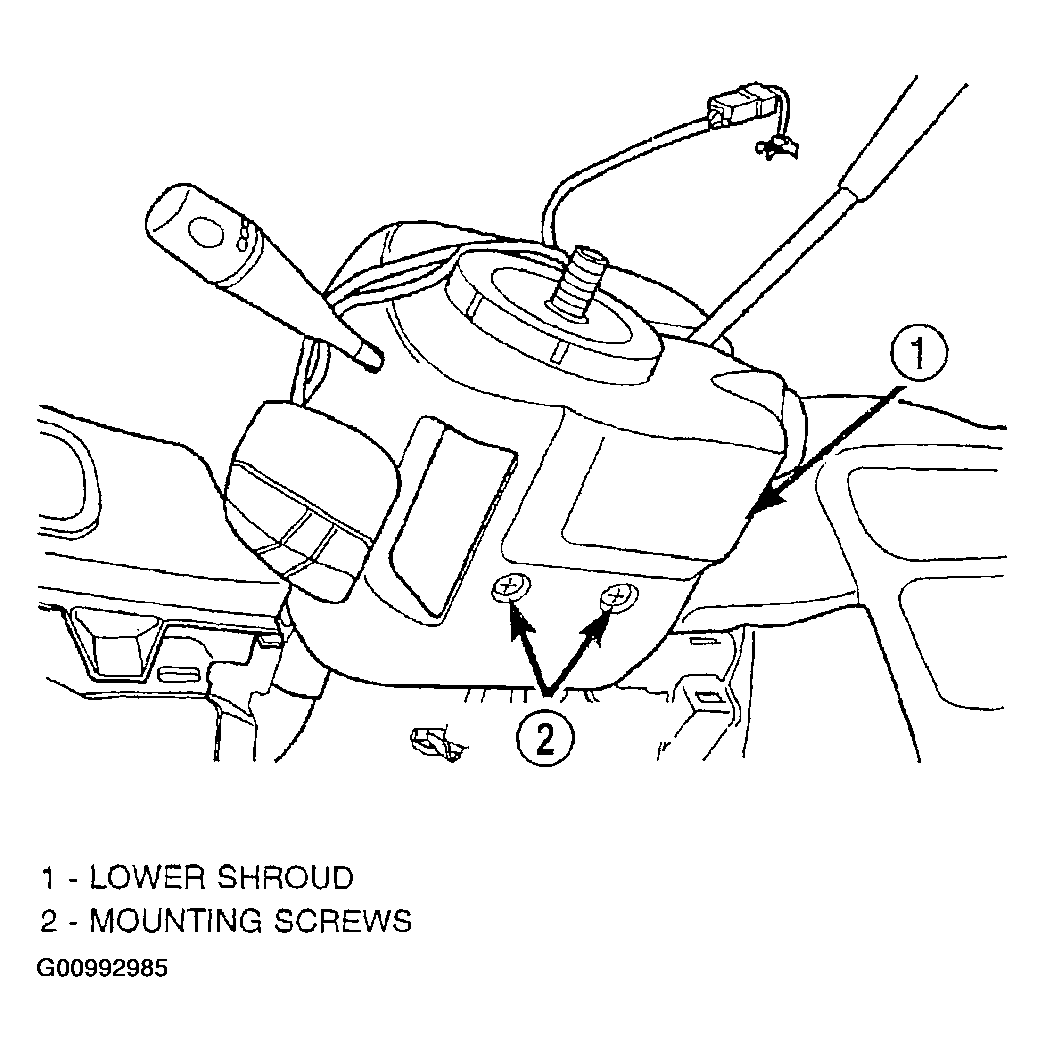 1

2

1 - LOWER SHROUD
2 - MOUNTING SCREWS
G00992985