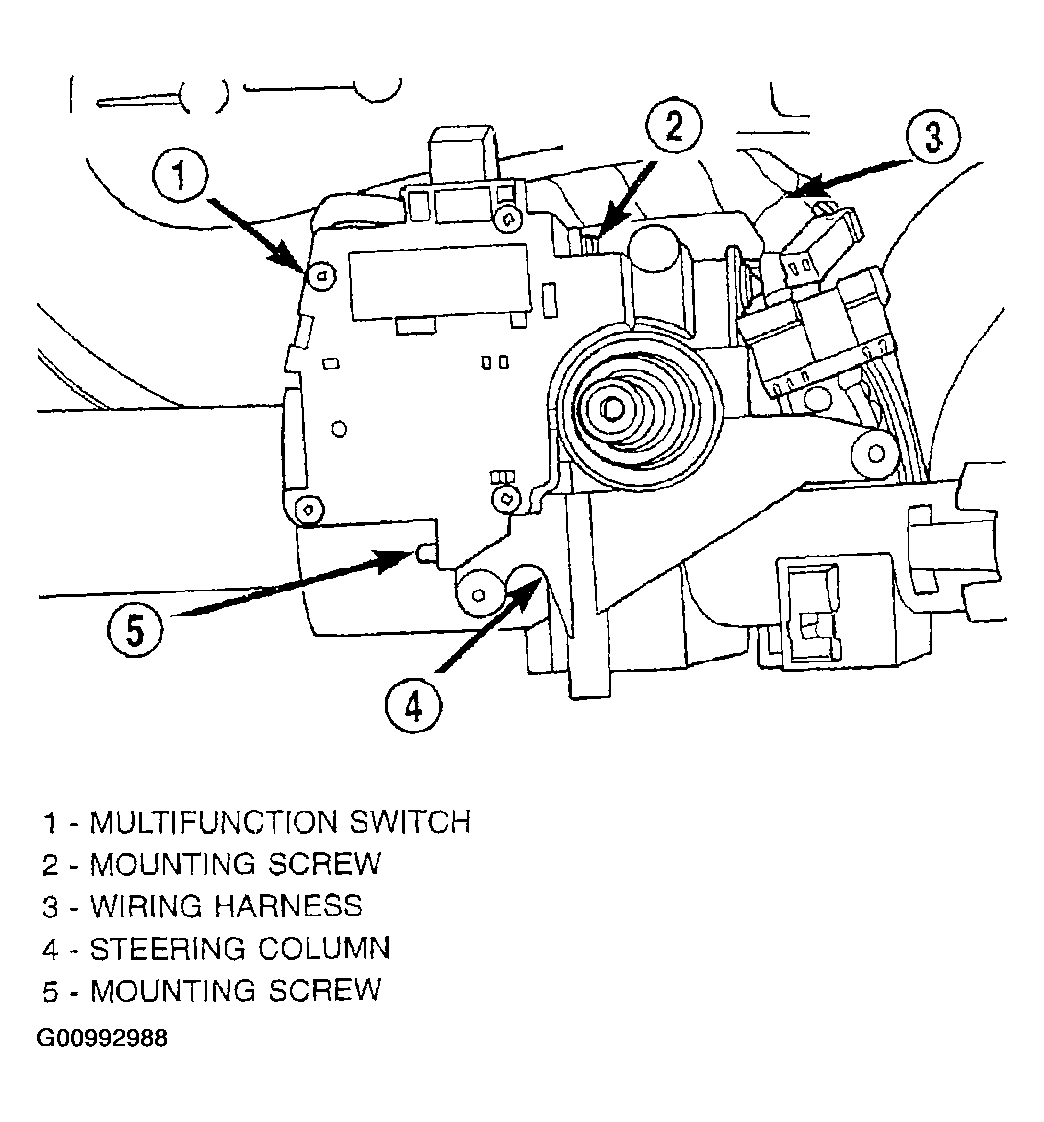 1
2
3
5
4

1 - MULTIFUNCTION SWITCH
2 - MOUNTING SCREW
3 - WIRING HARNESS
4 - STEERING COLUMN
5 - MOUNTING SCREW

G00992988