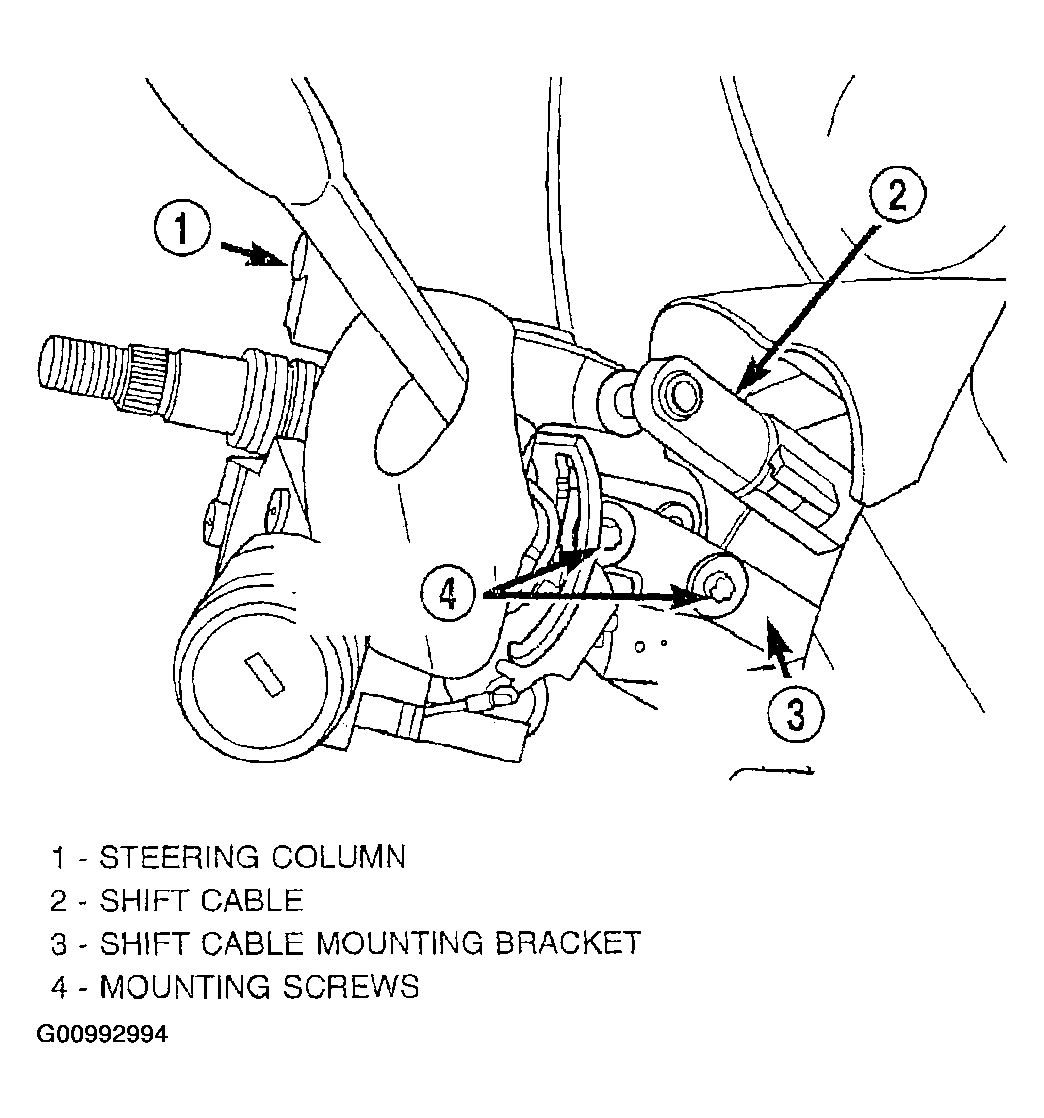 1

2

4

3

1 - STEERING COLUMN
2 - SHIFT CABLE
3 - SHIFT CABLE MOUNTING BRACKET
4 - MOUNTING SCREWS

G00992994