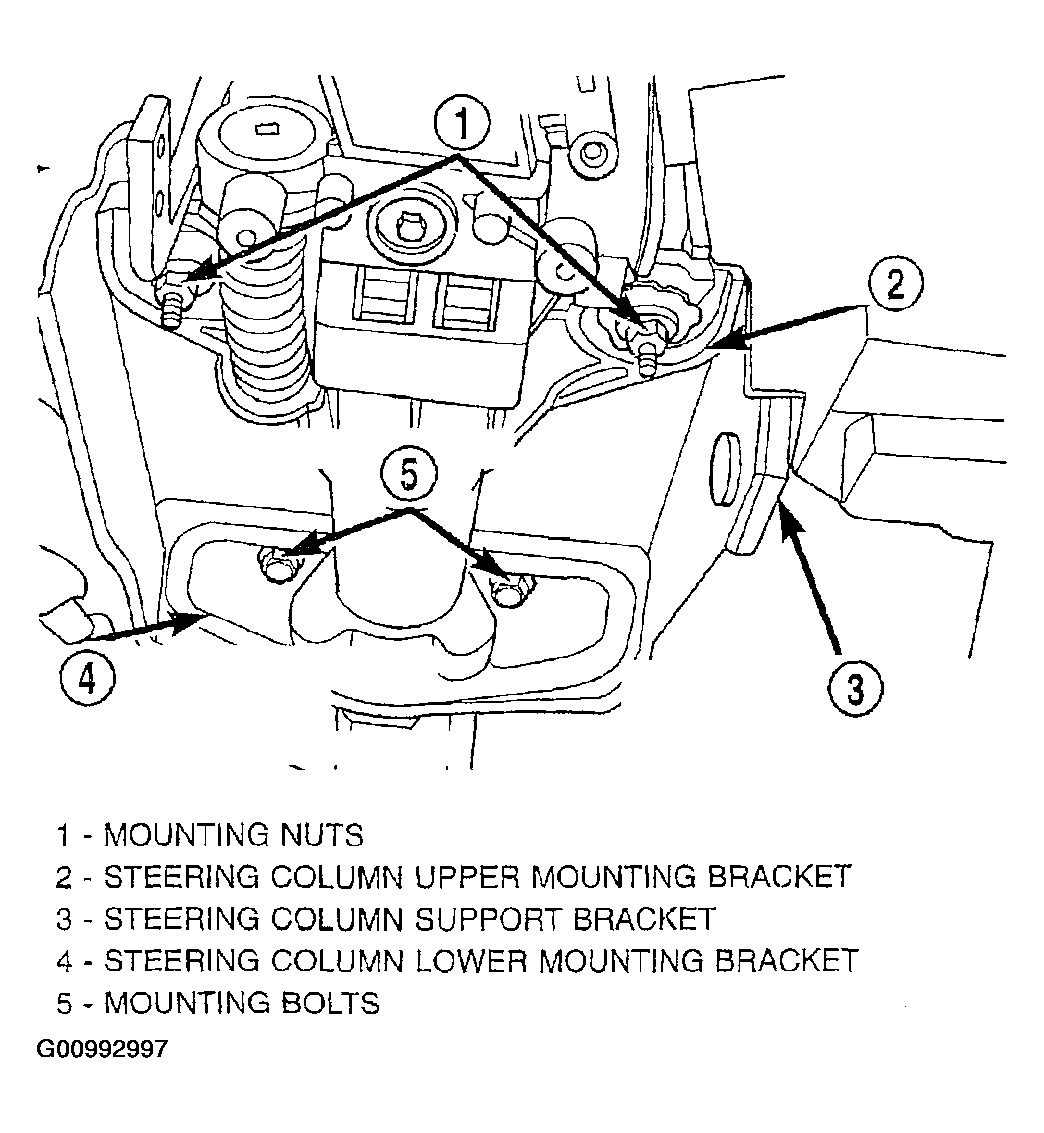 1

2

5

4

3

1 - MOUNTING NUTS
2 - STEERING COLUMN UPPER MOUNTING BRACKET
3 - STEERING COLUMN SUPPORT BRACKET
4 - STEERING COLUMN LOWER MOUNTING BRACKET
5 - MOUNTING BOLTS

G00992997