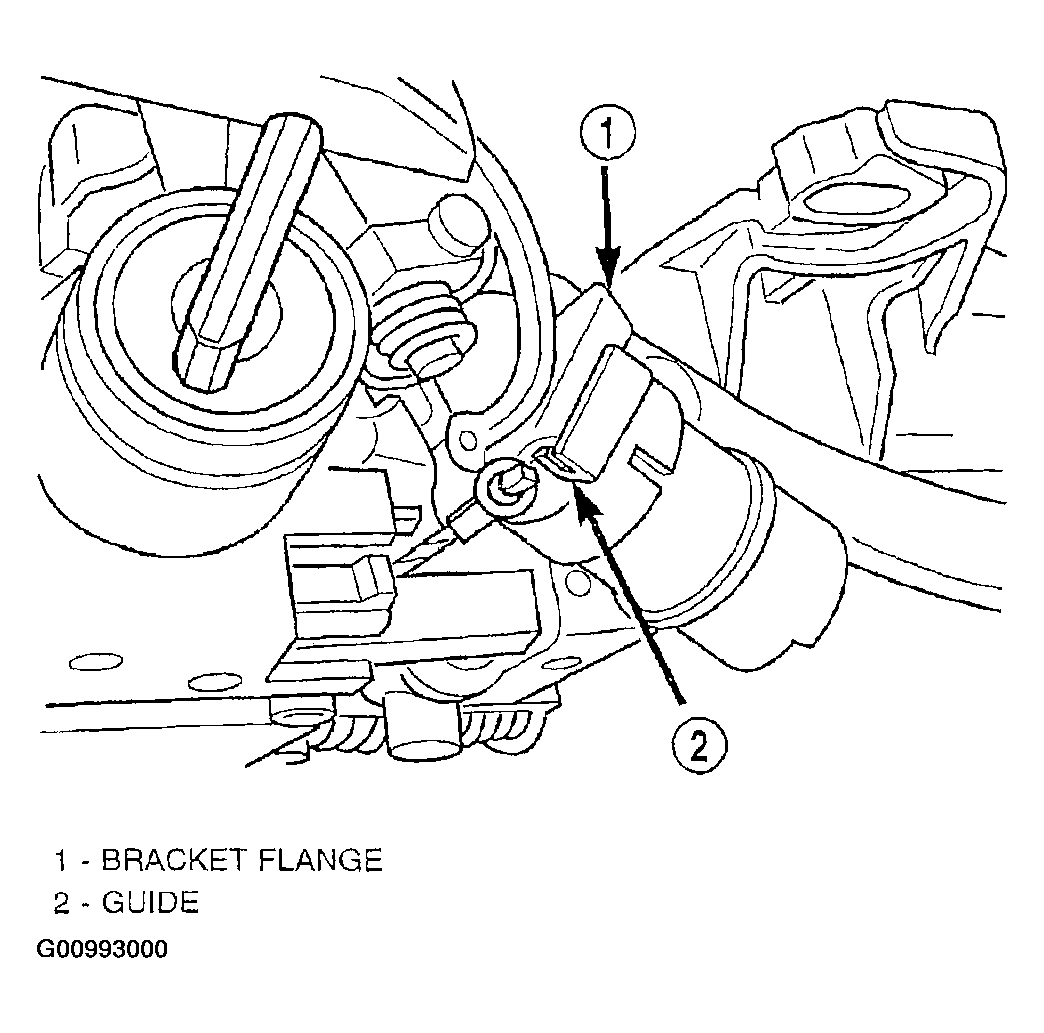 1

2

1 - BRACKET FLANGE
2 - GUIDE
G00993000