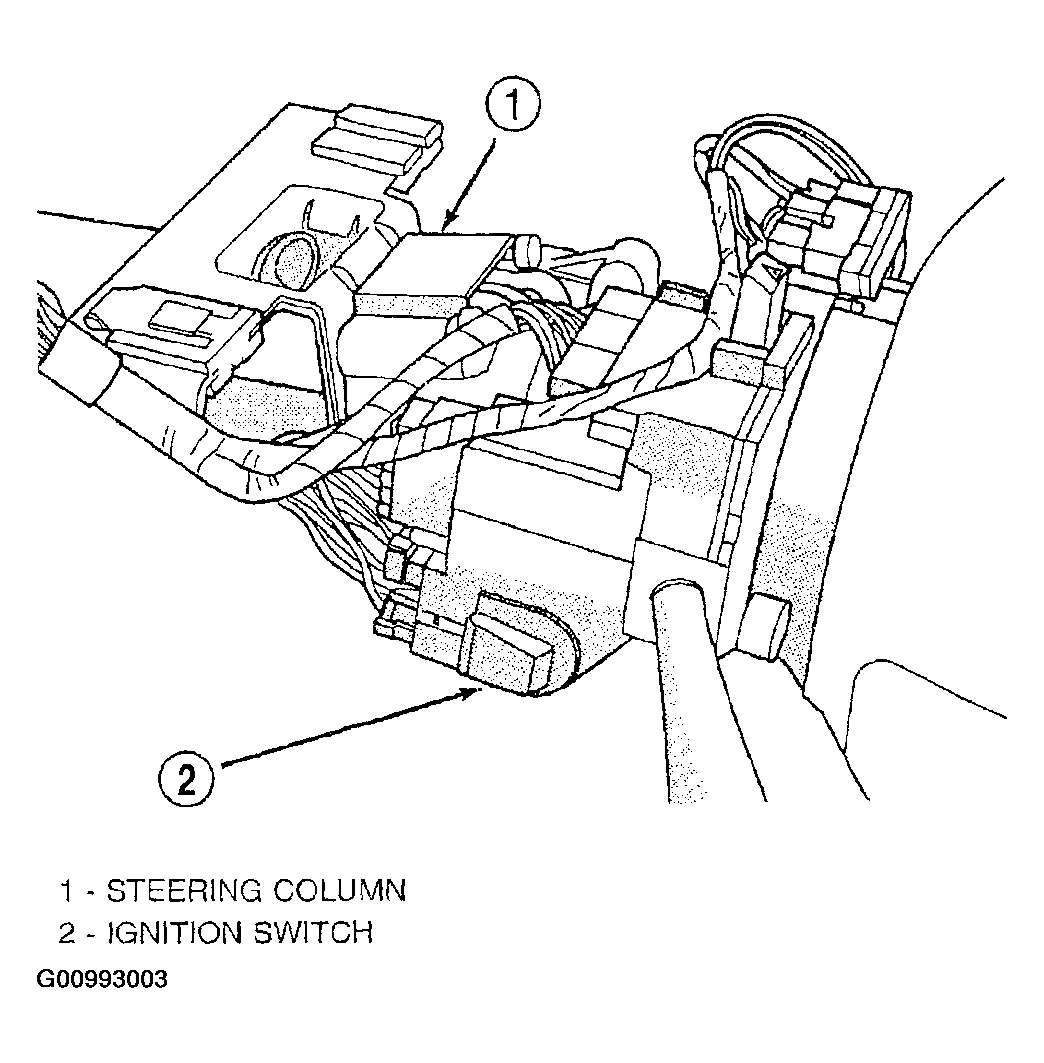 1

2

1 - STEERING COLUMN
2 - IGNITION SWITCH
G00993003