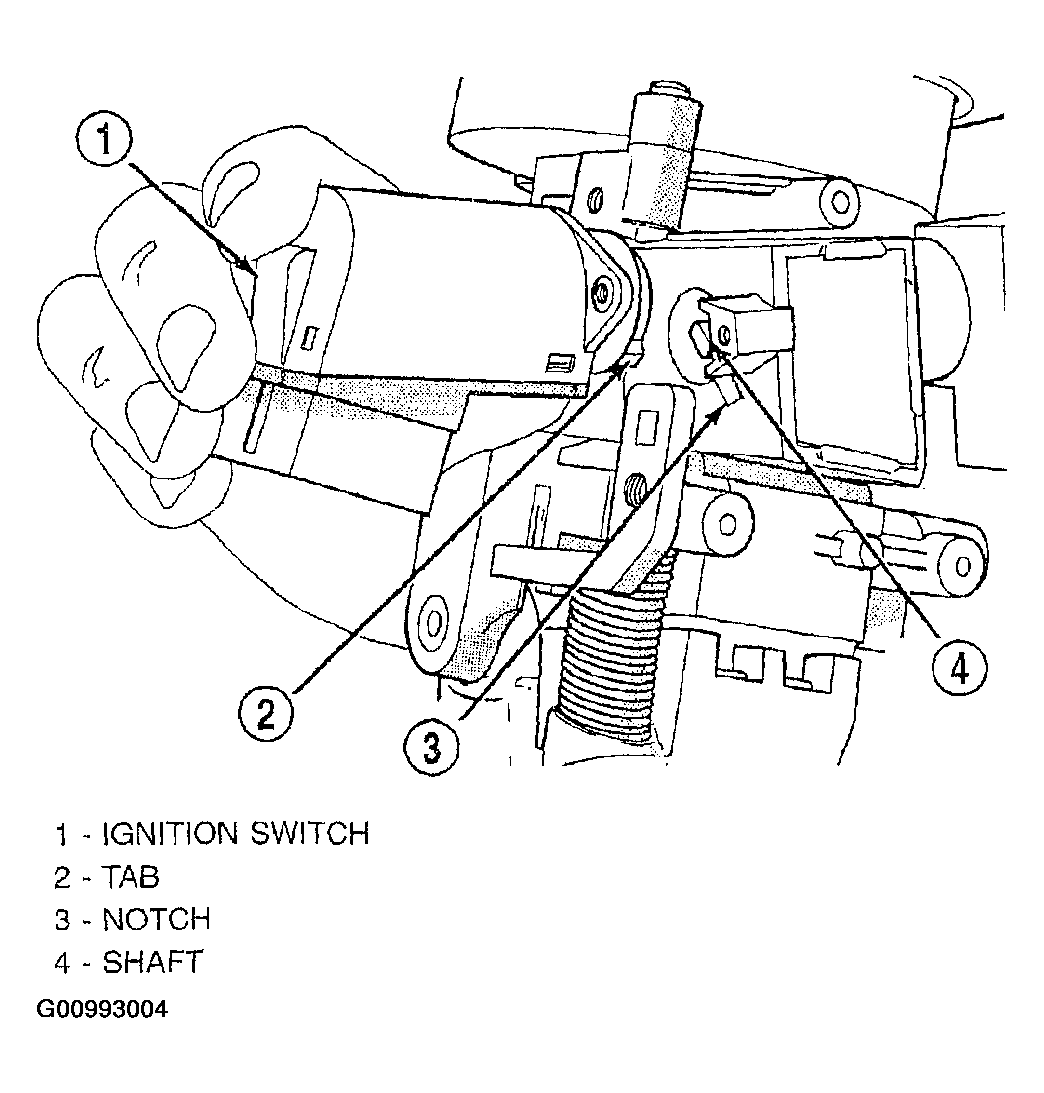 1

2

3

4

1 - IGNITION SWITCH
2 - TAB
3 - NOTCH
4 - SHAFT

G00993004