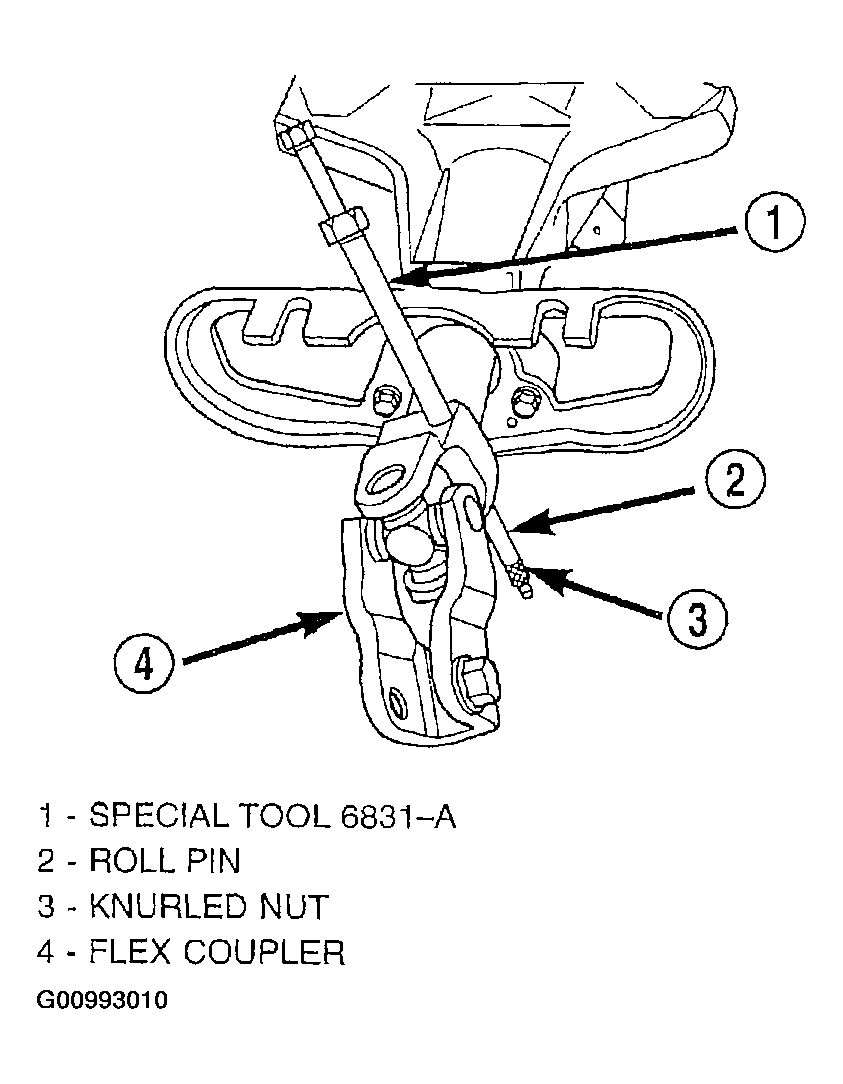 1

2

3

4

1 - SPECIAL TOOL 6831–A
2 - ROLL PIN
3 - KNURLED NUT
4 - FLEX COUPLER

G00993010