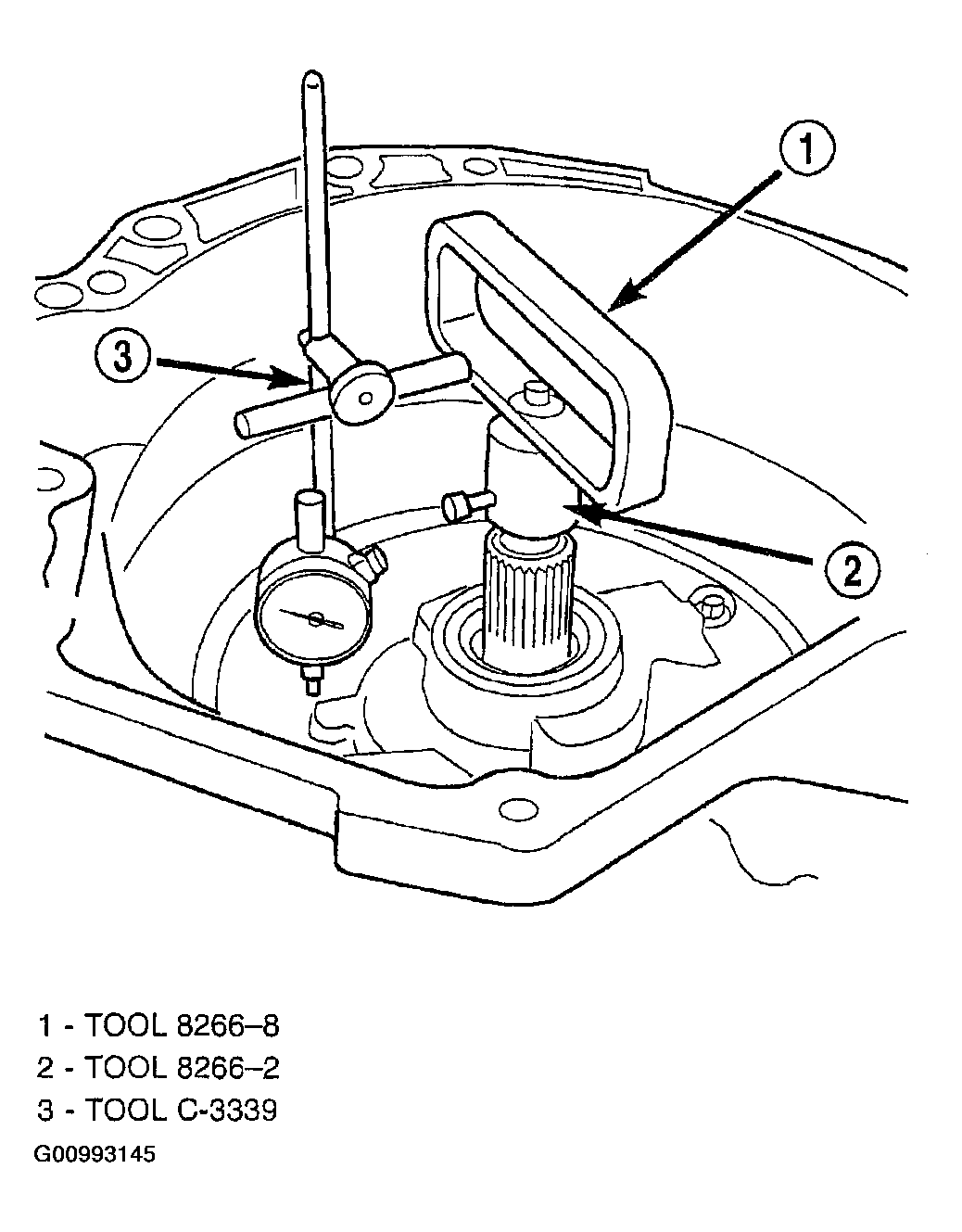 1

3

2

1 - TOOL 8266–8
2 - TOOL 8266–2
3 - TOOL C-3339
G00993145