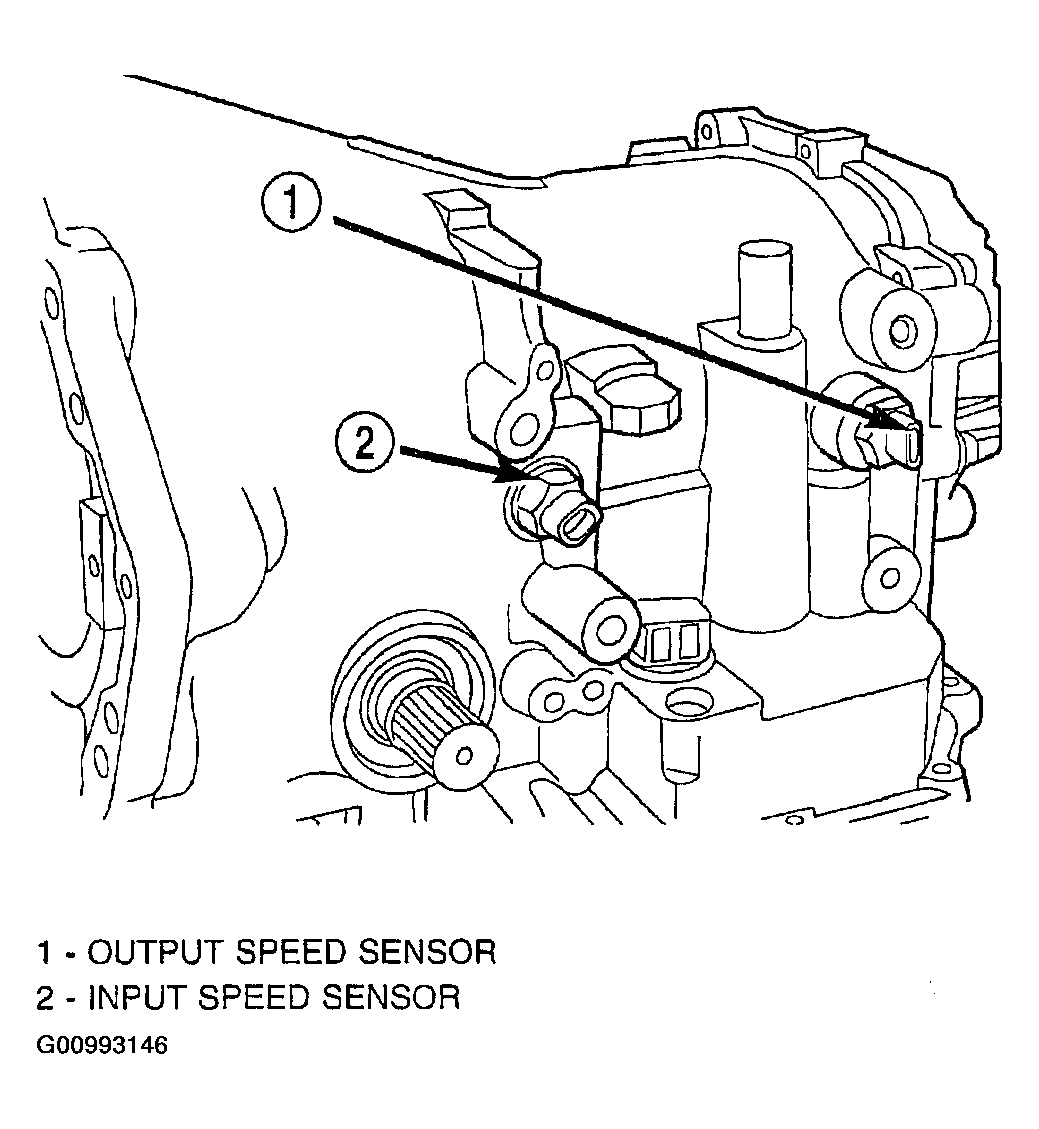 1

2

1 - OUTPUT SPEED SENSOR
2 - INPUT SPEED SENSOR

G00993146