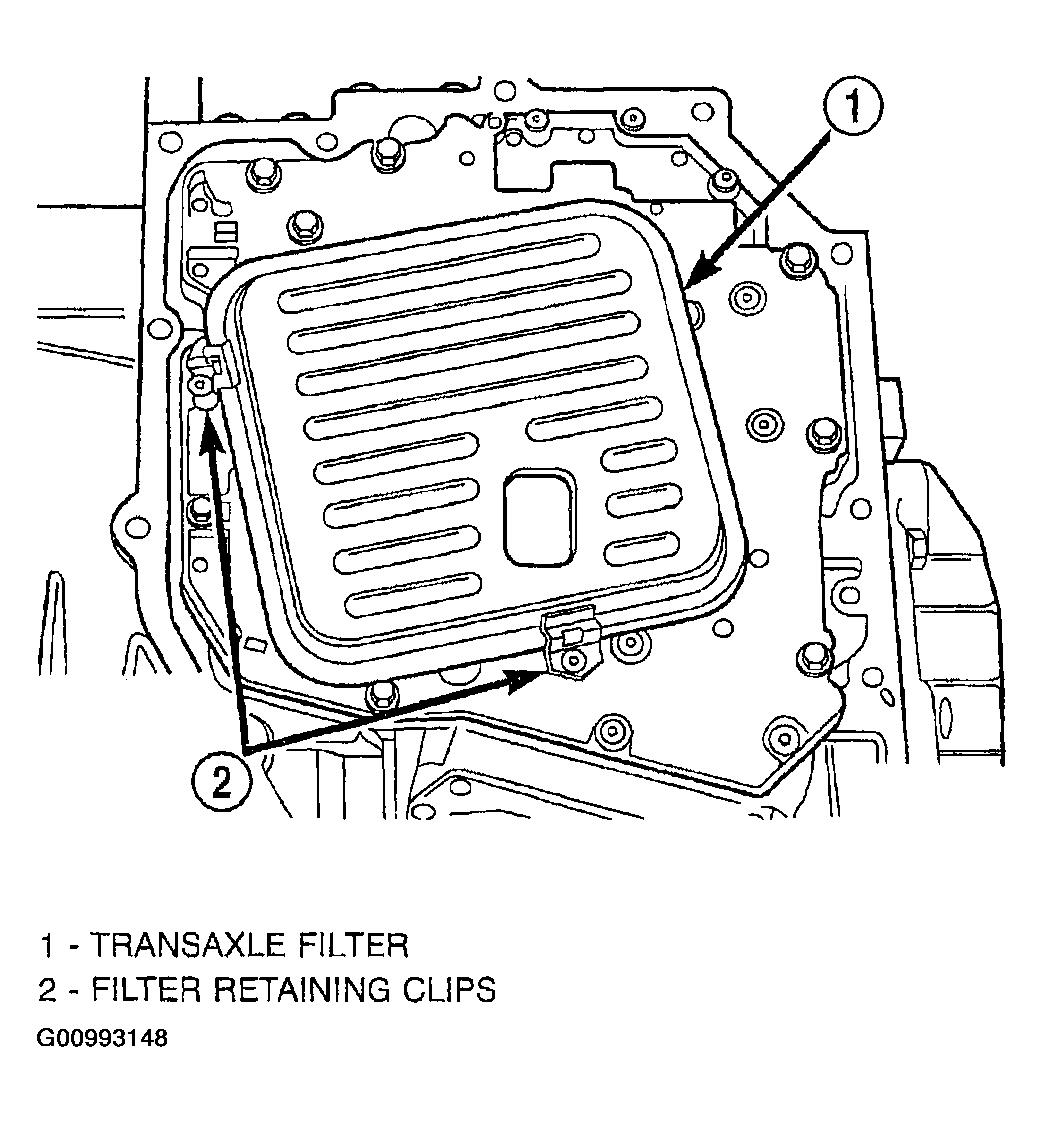 1

2

1 - TRANSAXLE FILTER
2 - FILTER RETAINING CLIPS
G00993148