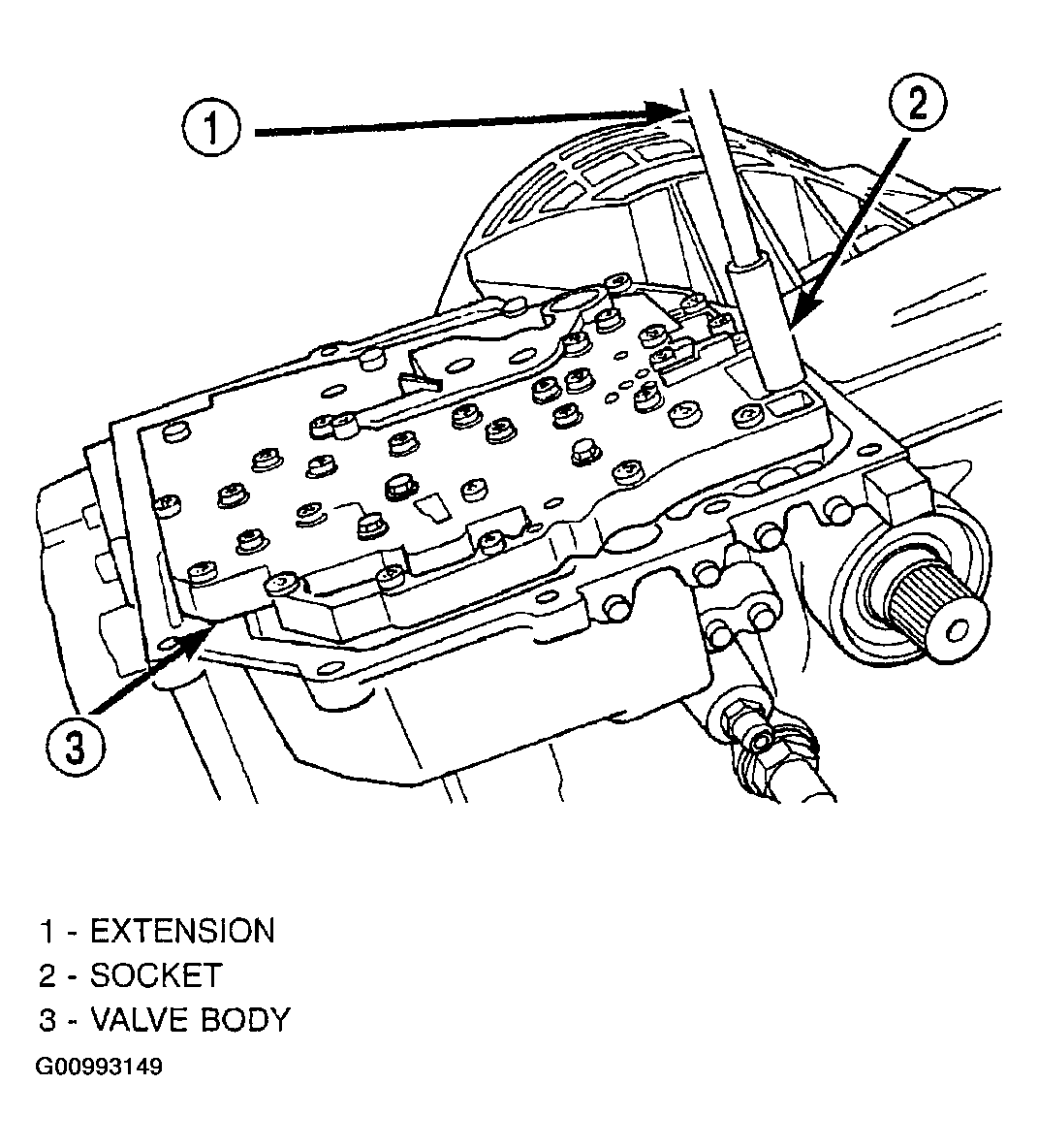 1
2
3

1 - EXTENSION
2 - SOCKET
3 - VALVE BODY

G00993149