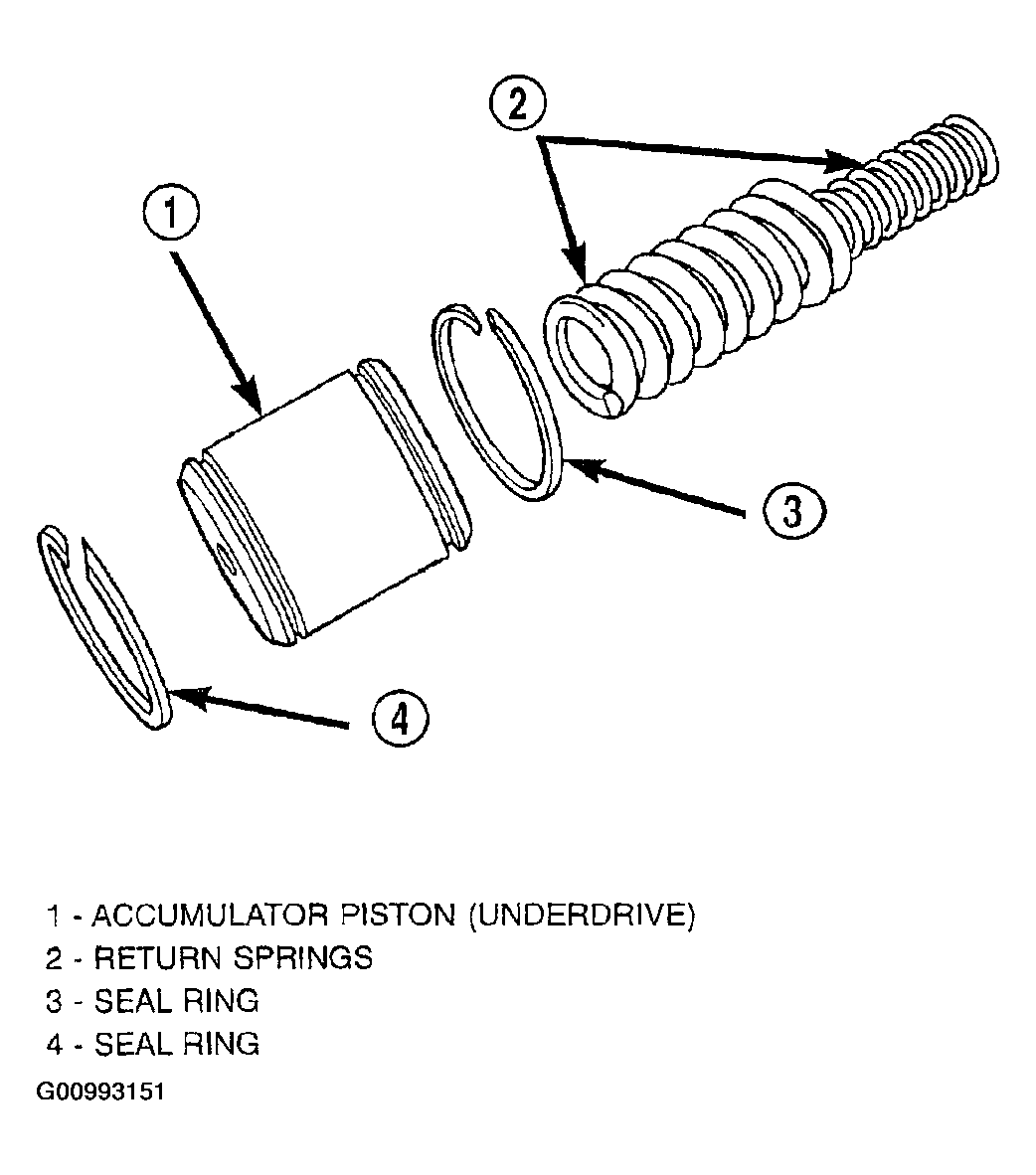 2

1

3

4

1 - ACCUMULATOR PISTON (UNDERDRIVE)
2 - RETURN SPRINGS
3 - SEAL RING
4 - SEAL RING

G00993151