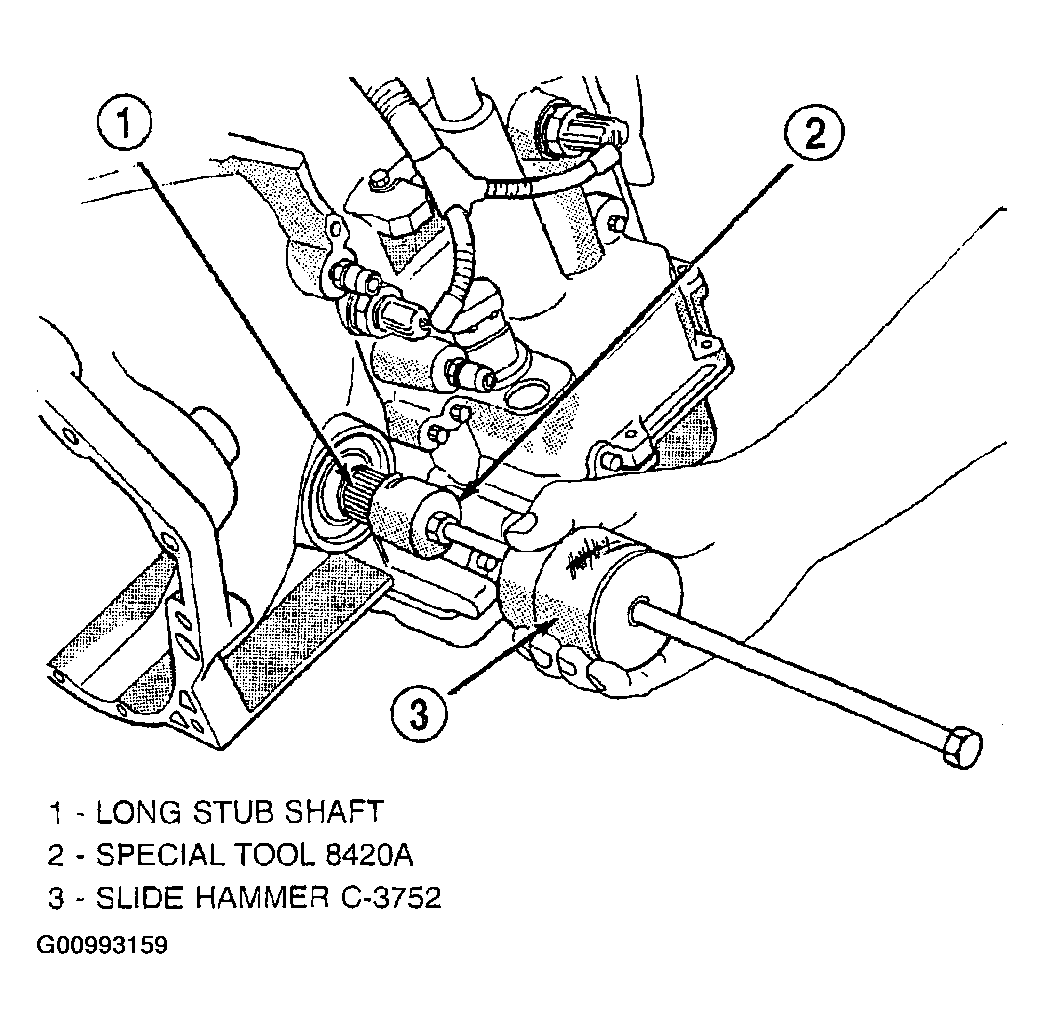 1

2

3

1 - LONG STUB SHAFT
2 - SPECIAL TOOL 8420A
3 - SLIDE HAMMER C-3752

G00993159