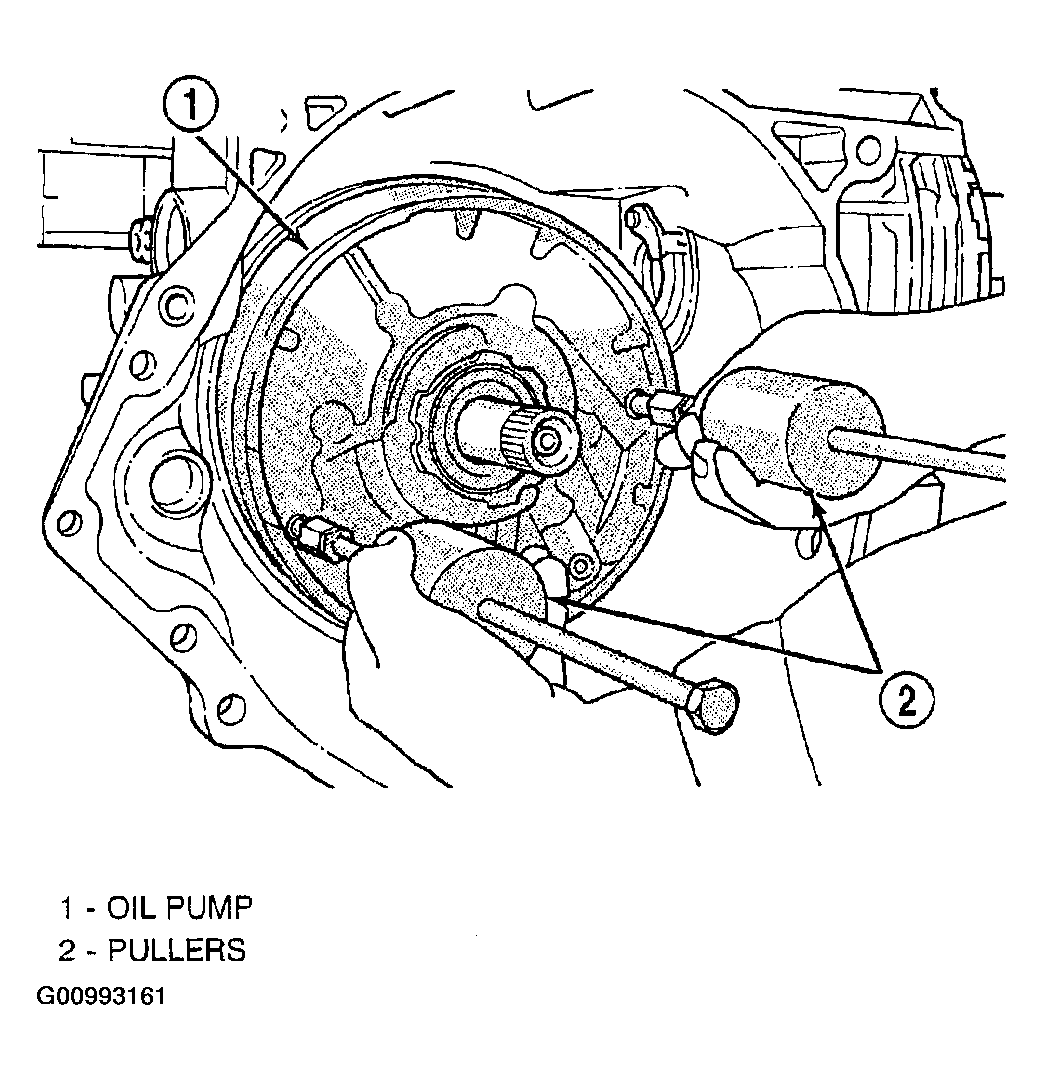 1

2

1 - OIL PUMP
2 - PULLERS
G00993161