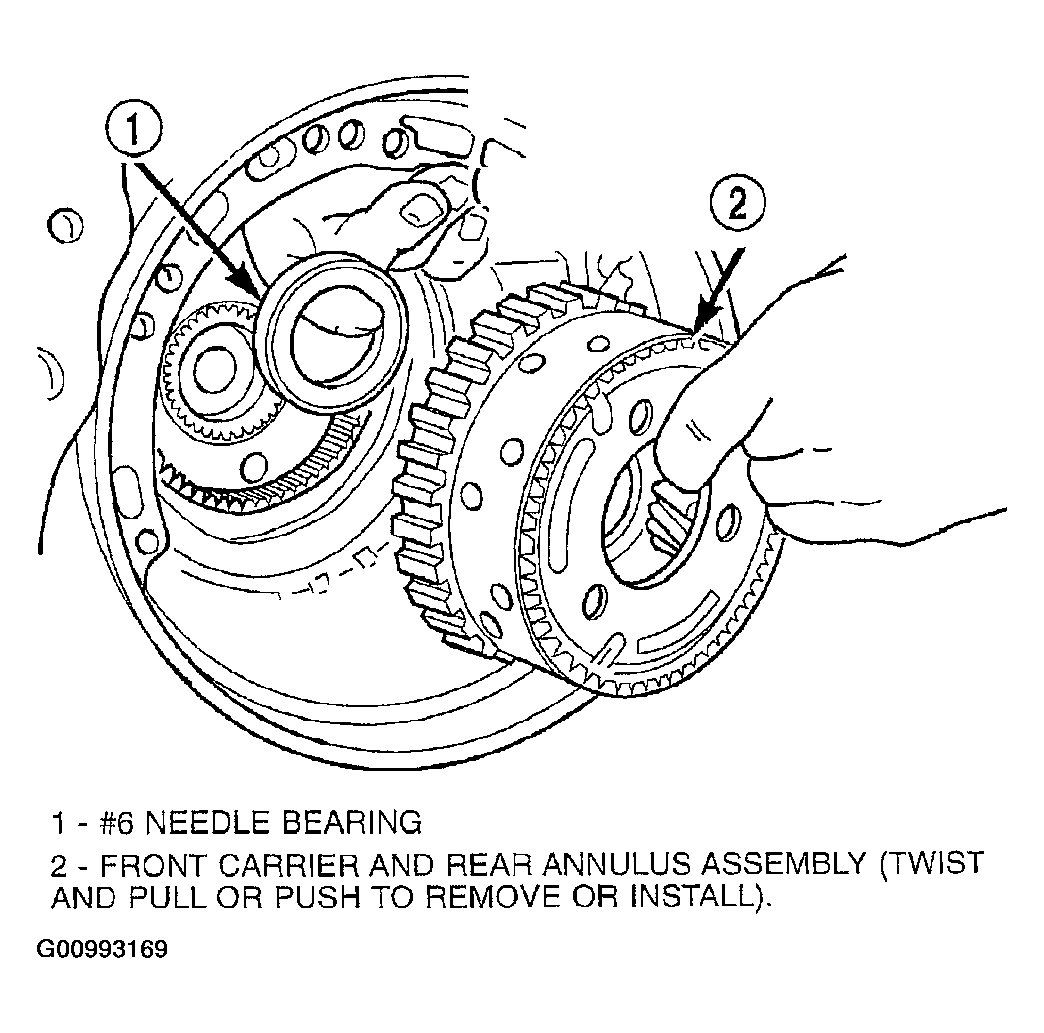 1

2

1 - #6 NEEDLE BEARING

2 - FRONT CARRIER AND REAR ANNULUS ASSEMBLY (TWIST AND PULL OR PUSH TO REMOVE OR INSTALL).

G00993169