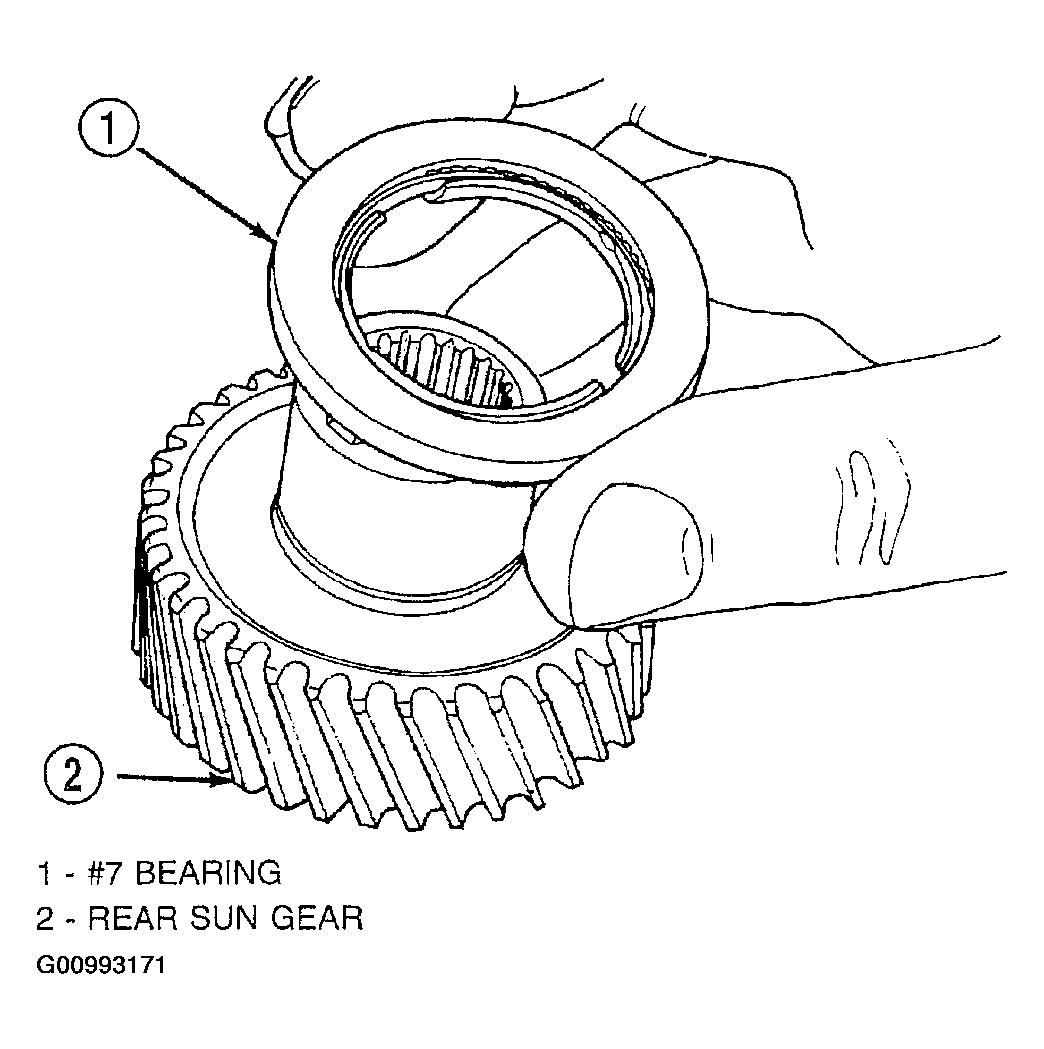 1

2

1 - #7 BEARING
2 - REAR SUN GEAR
G00993171