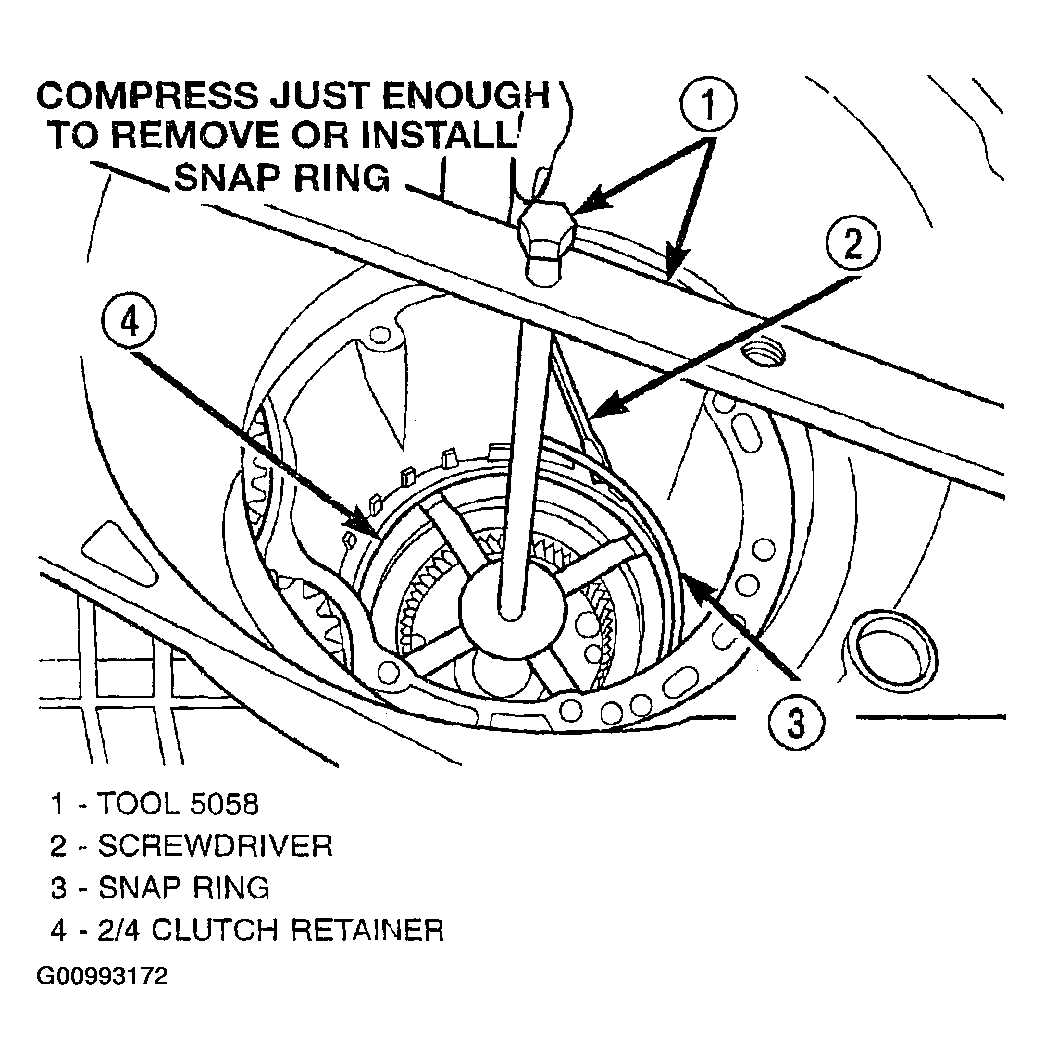 COMPRESS JUST ENOUGH TO REMOVE OR INSTALL SNAP RING

1

2

4

3

1 - TOOL 5058
2 - SCREWDRIVER
3 - SNAP RING
4 - 2/4 CLUTCH RETAINER

G00993172