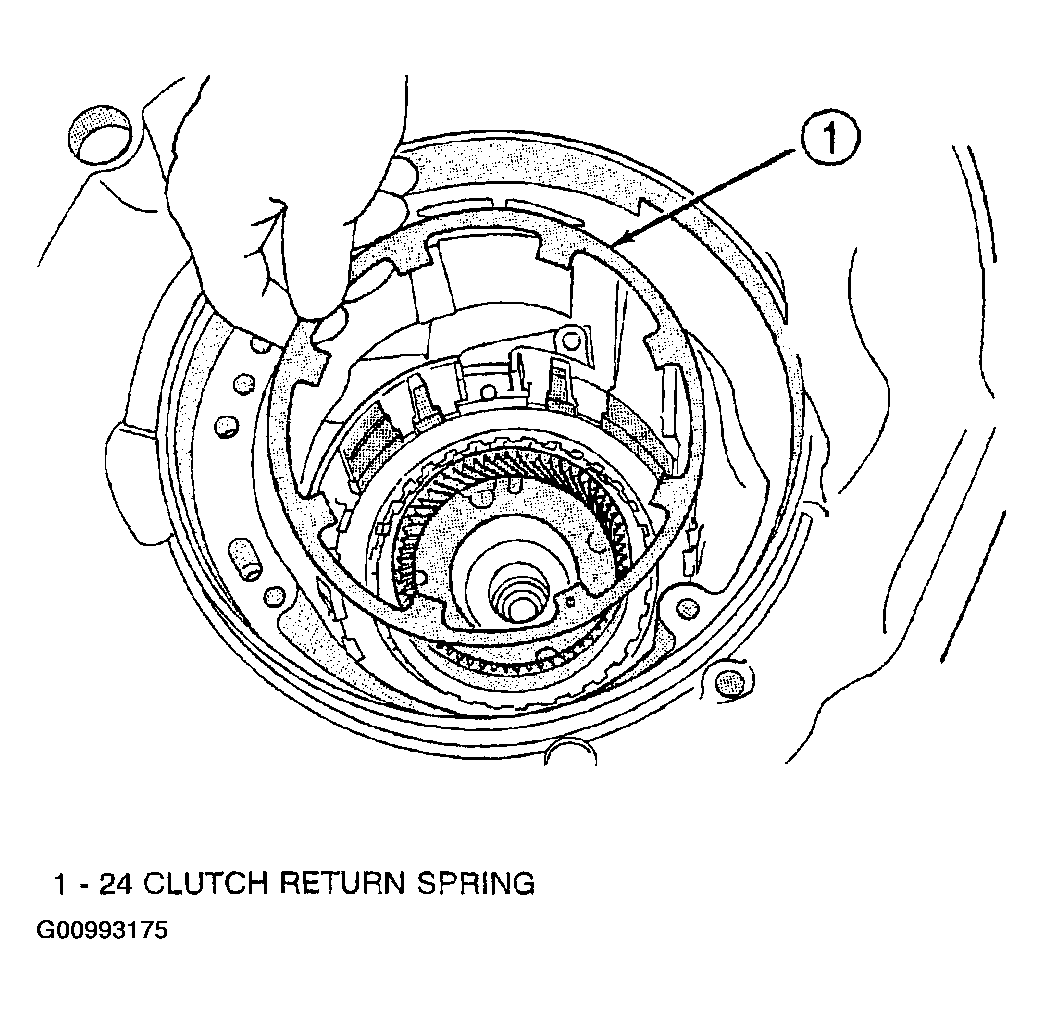 1

1 - 24 CLUTCH RETURN SPRING

G00993175