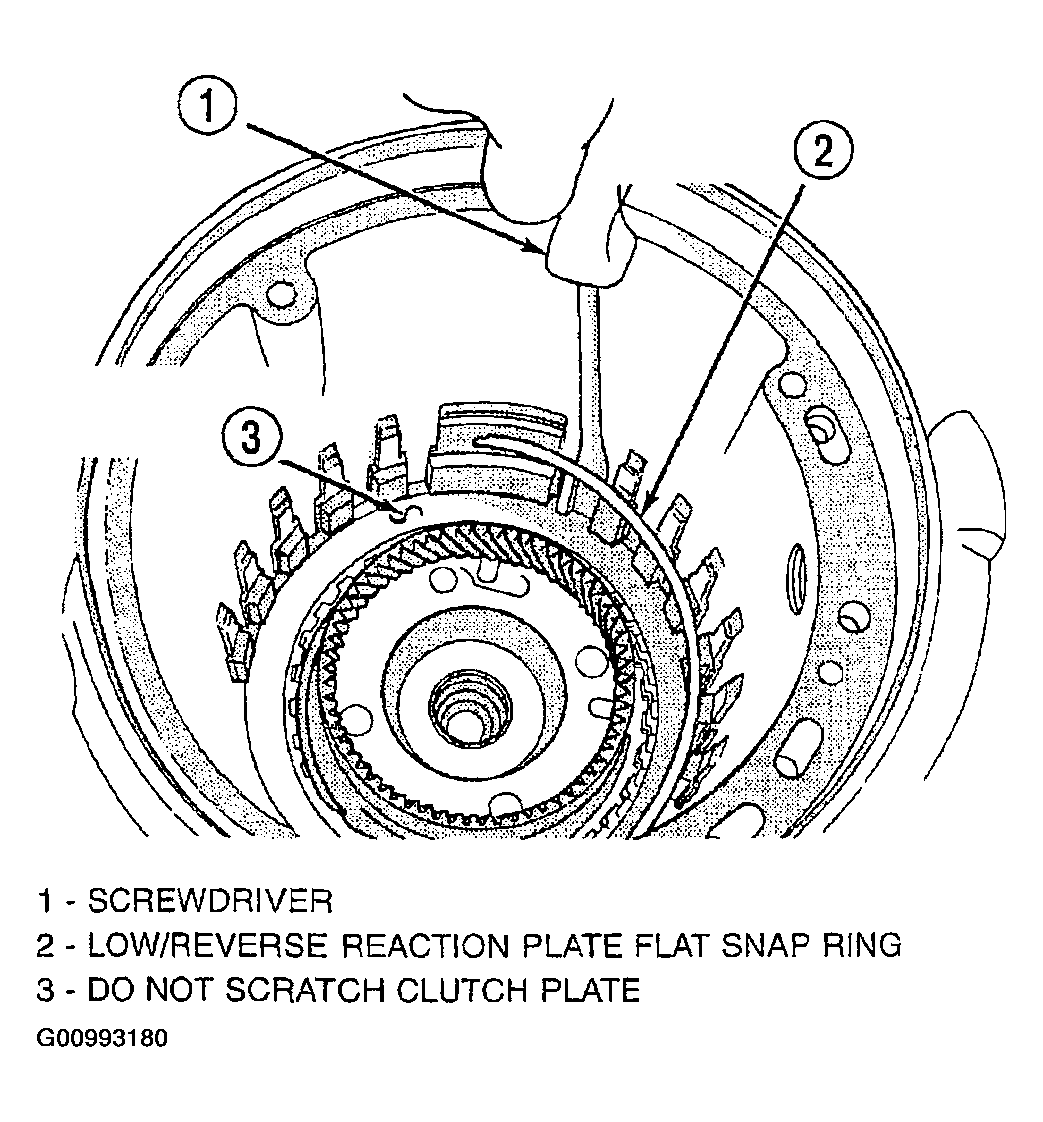 1

2

3

1 - SCREWDRIVER
2 - LOW/REVERSE REACTION PLATE FLAT SNAP RING
3 - DO NOT SCRATCH CLUTCH PLATE

G00993180