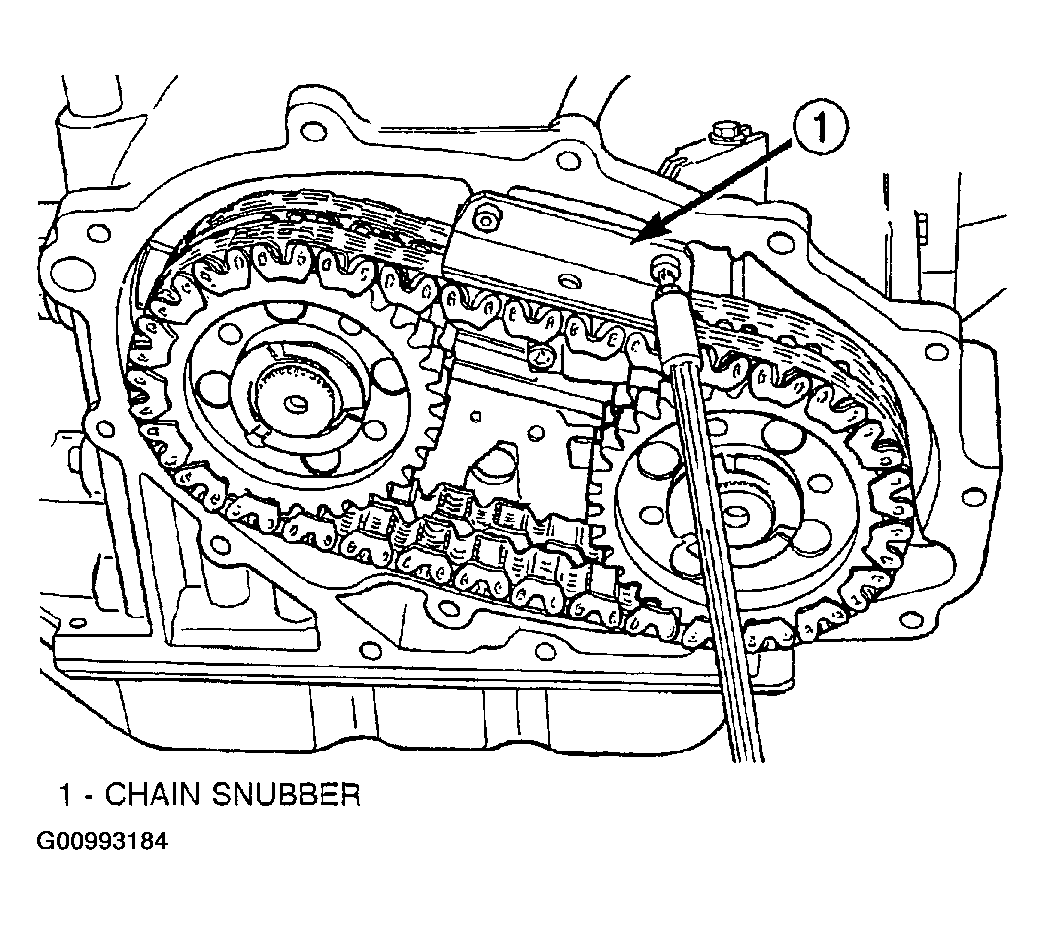 1

1 - CHAIN SNUBBER

G00993184