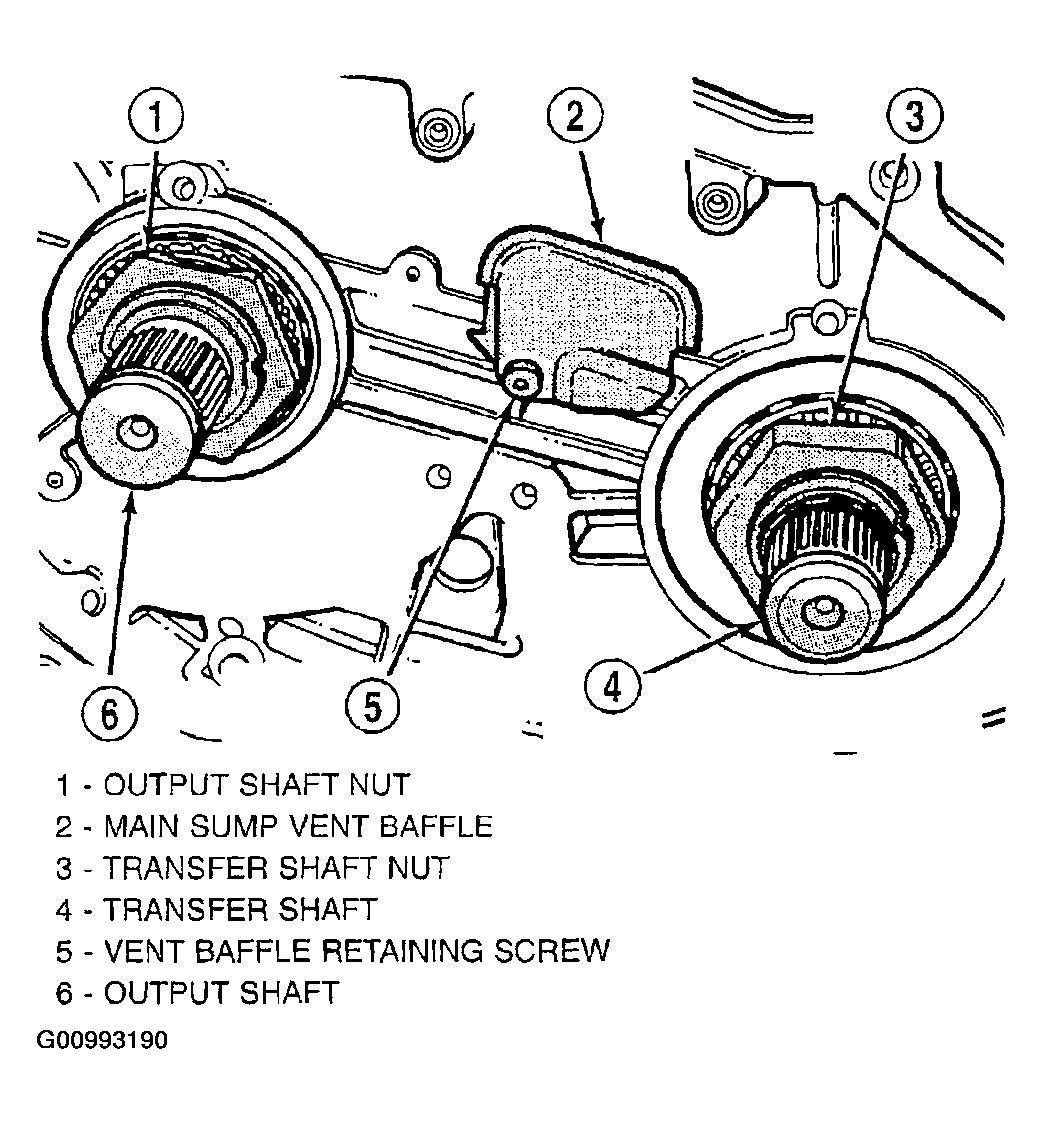 1
2
3
6
5
4

1 - OUTPUT SHAFT NUT
2 - MAIN SUMP VENT BAFFLE
3 - TRANSFER SHAFT NUT
4 - TRANSFER SHAFT
5 - VENT BAFFLE RETAINING SCREW
6 - OUTPUT SHAFT

G00993190