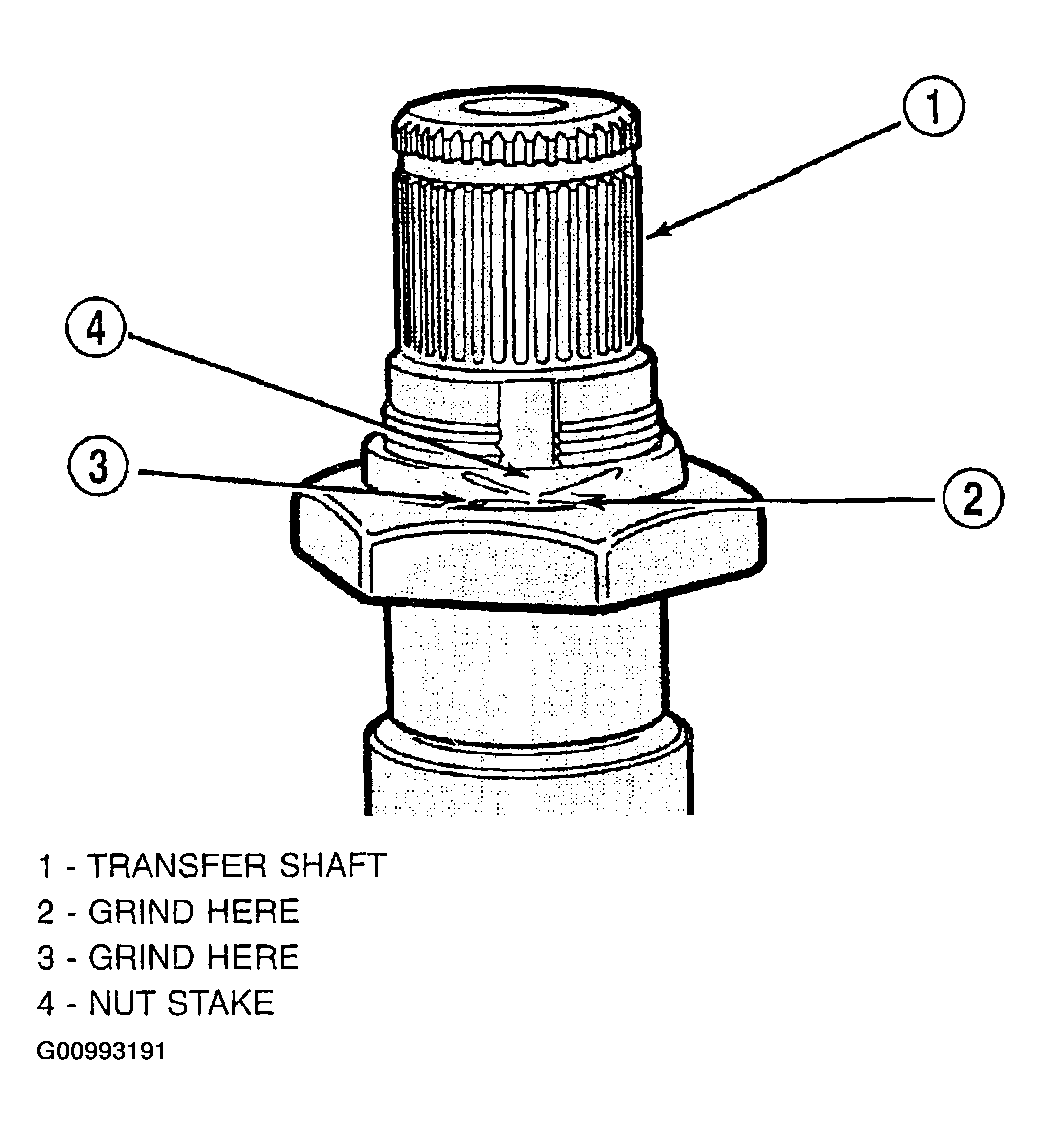 1

4

3

2

1 - TRANSFER SHAFT
2 - GRIND HERE
3 - GRIND HERE
4 - NUT STAKE

G00993191