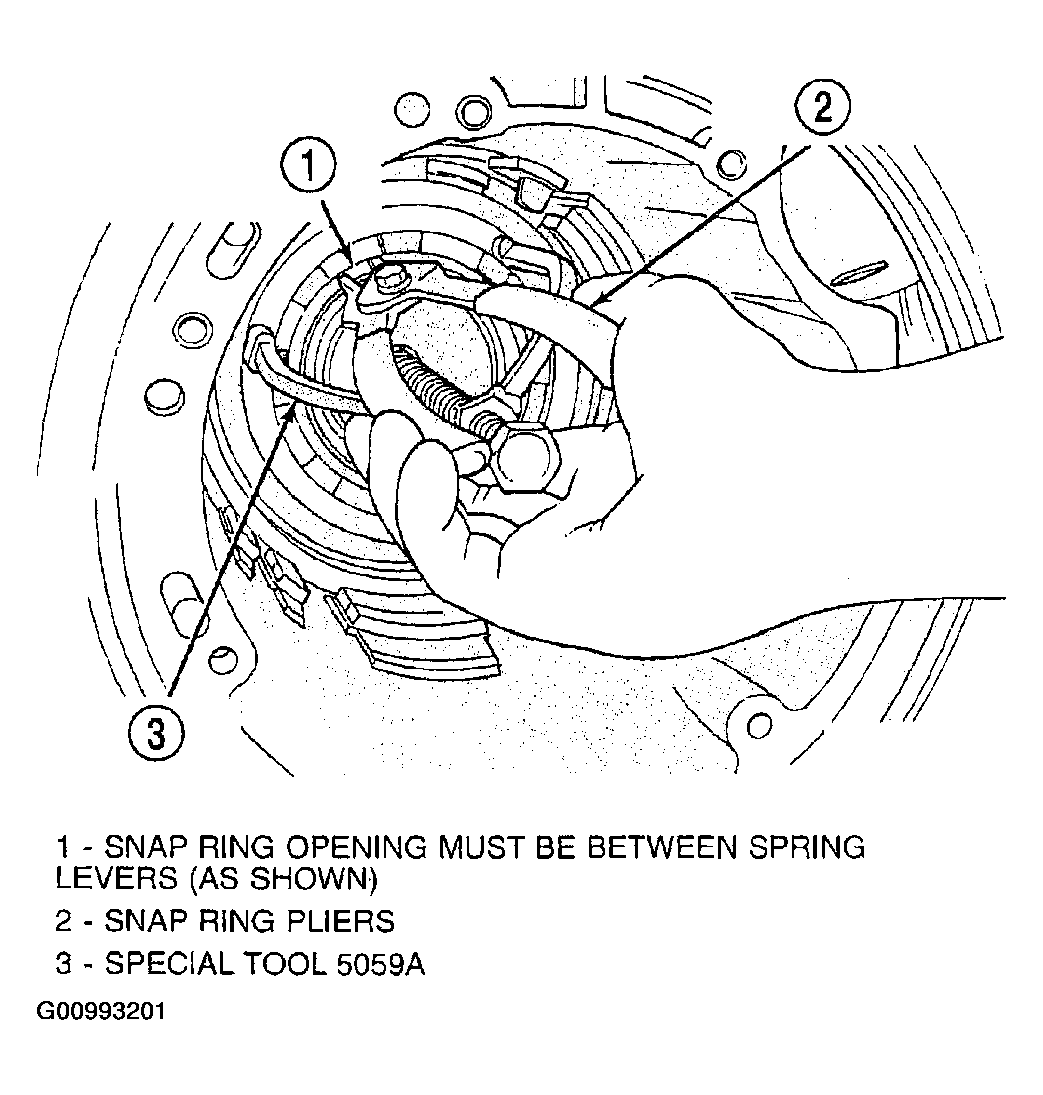 1

2

3

1 - SNAP RING OPENING MUST BE BETWEEN SPRING LEVERS (AS SHOWN)

2 - SNAP RING PLIERS

3 - SPECIAL TOOL 5059A

G00993201