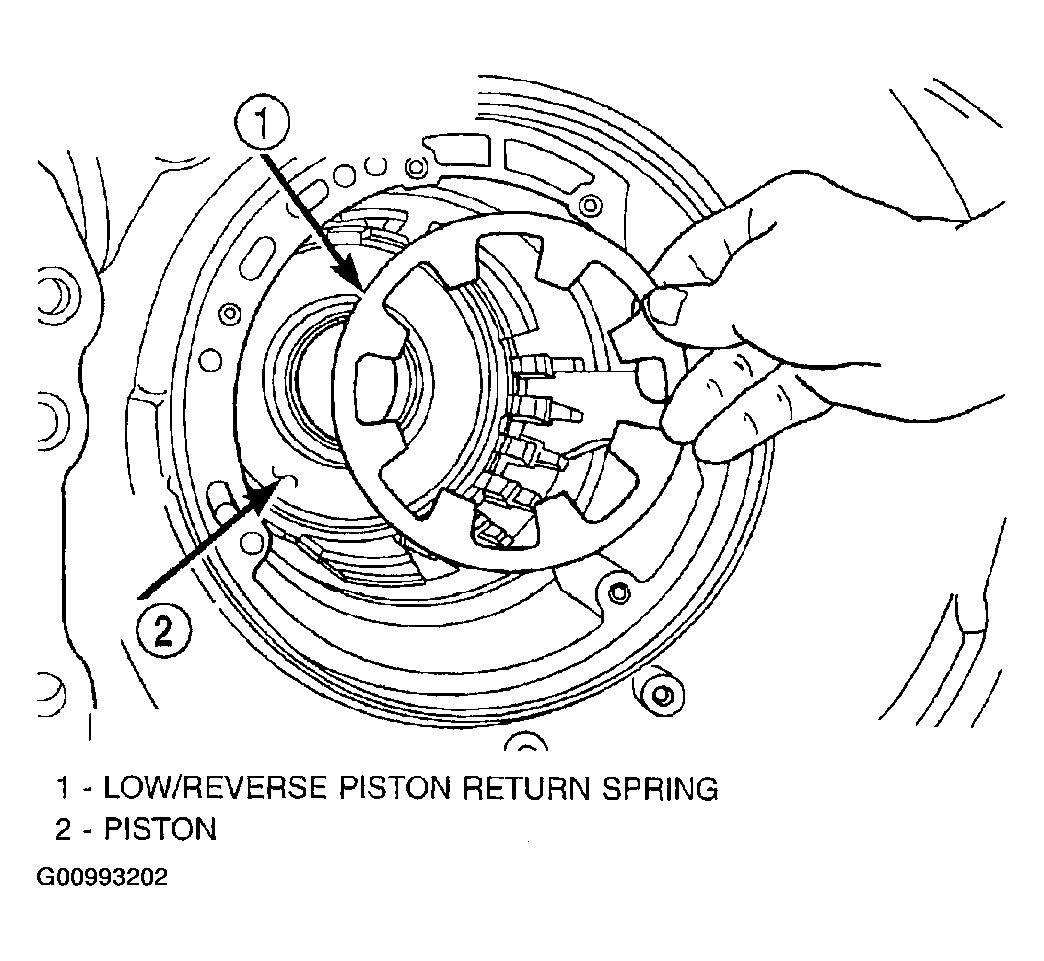 1

2

1 - LOW/REVERSE PISTON RETURN SPRING
2 - PISTON

G00993202