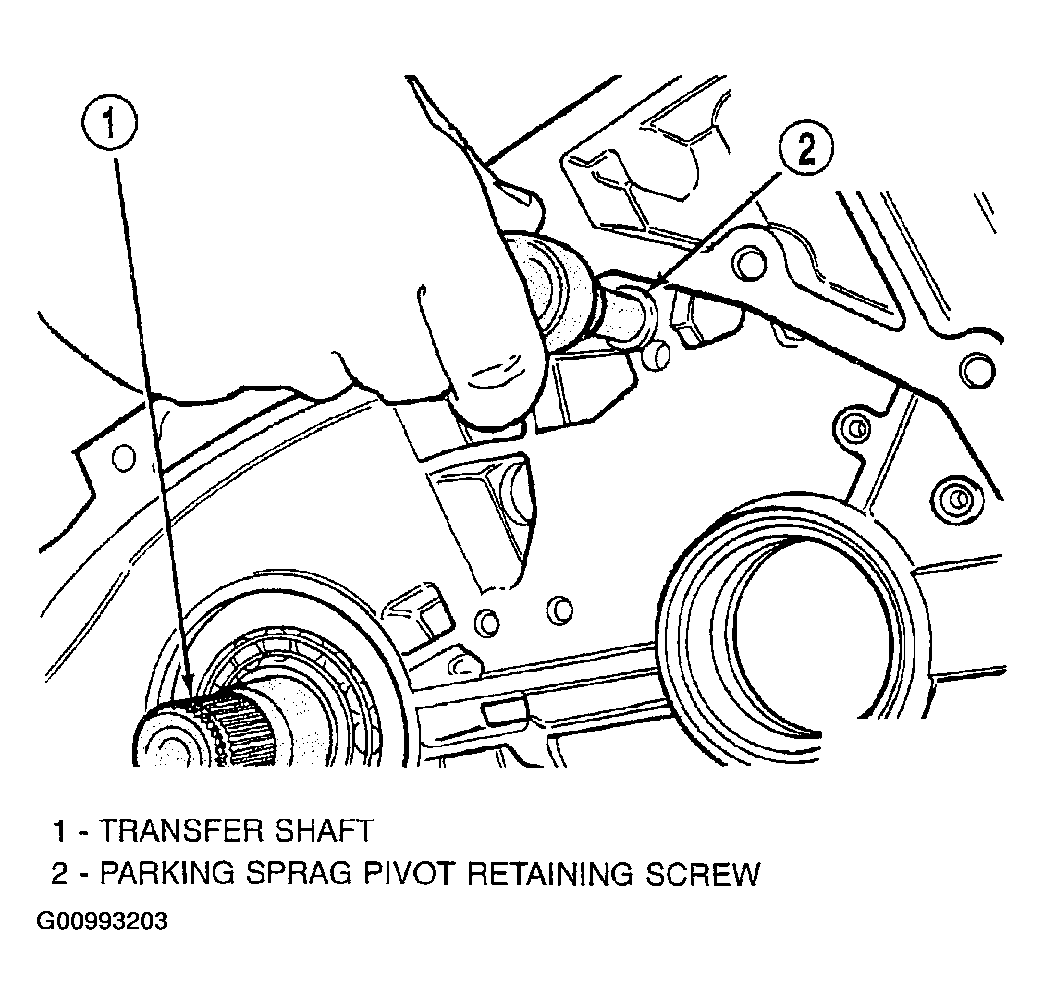 1

2

1 - TRANSFER SHAFT
2 - PARKING SPRAG PIVOT RETAINING SCREW

G00993203