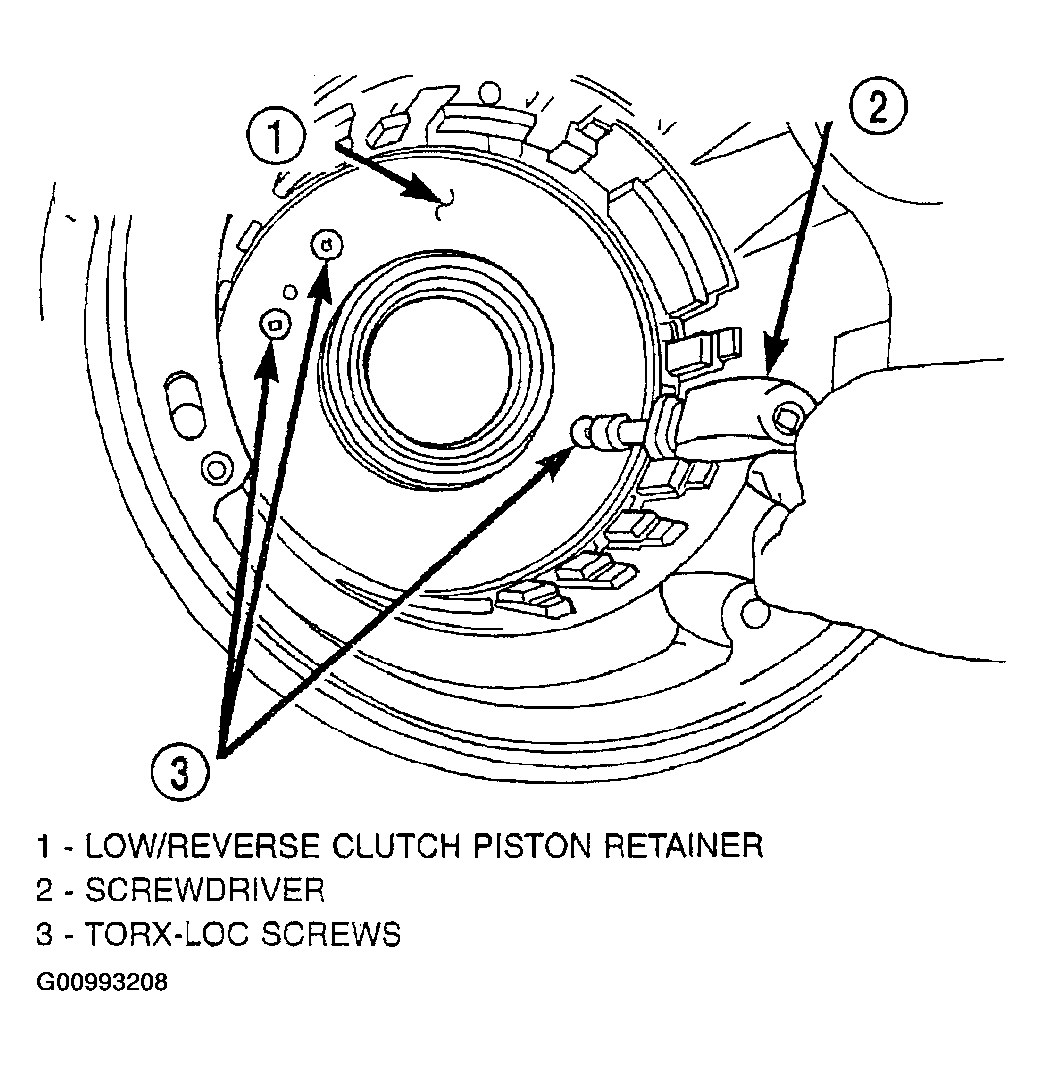 1
2
3

1 - LOW/REVERSE CLUTCH PISTON RETAINER
2 - SCREWDRIVER
3 - TORX-LOC SCREWS

G00993208