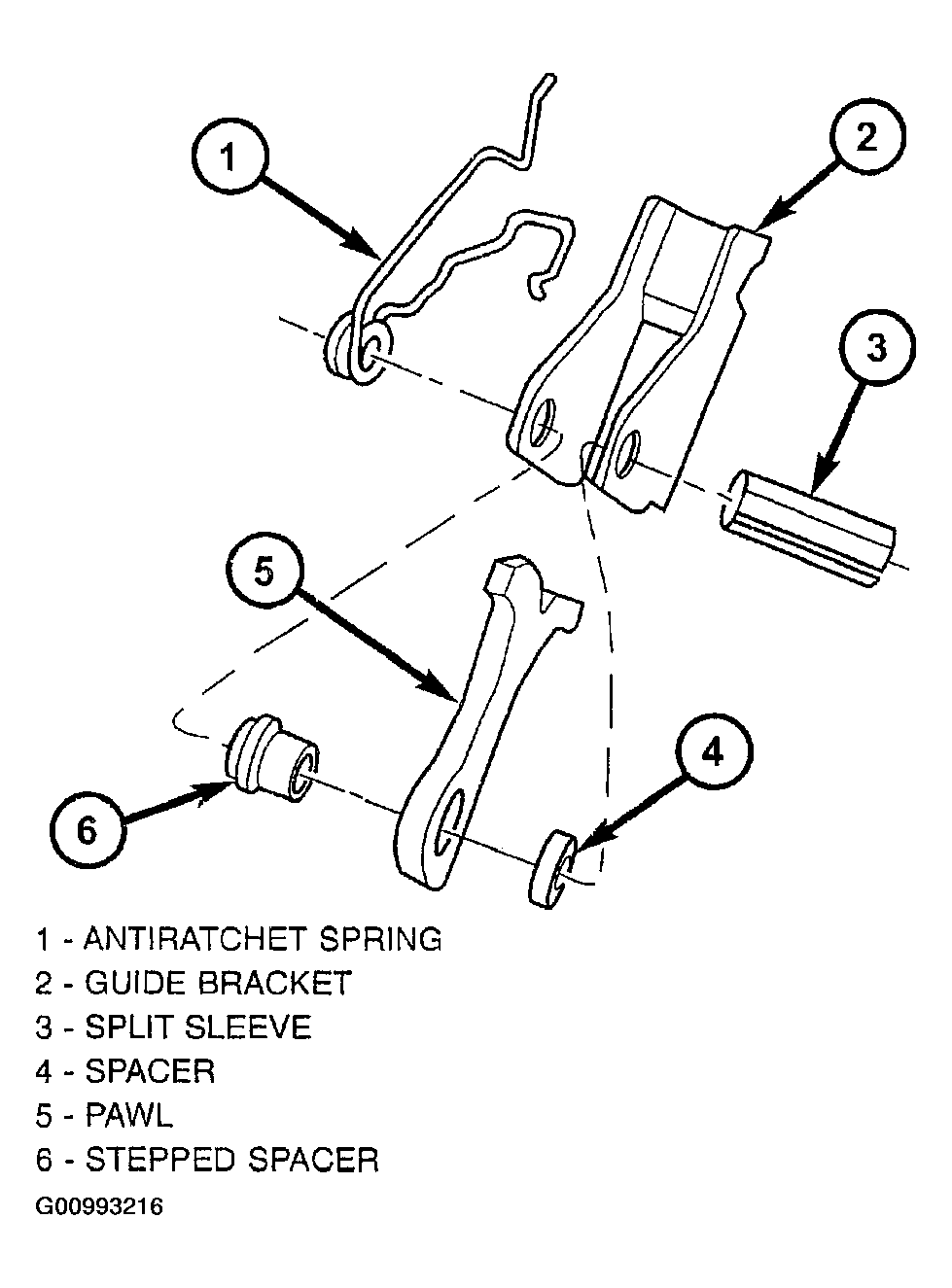 1
2
3
5
4
6

1 - ANTIRATCHET SPRING
2 - GUIDE BRACKET
3 - SPLIT SLEEVE
4 - SPACER
5 - PAWL
6 - STEPPED SPACER

G00993216