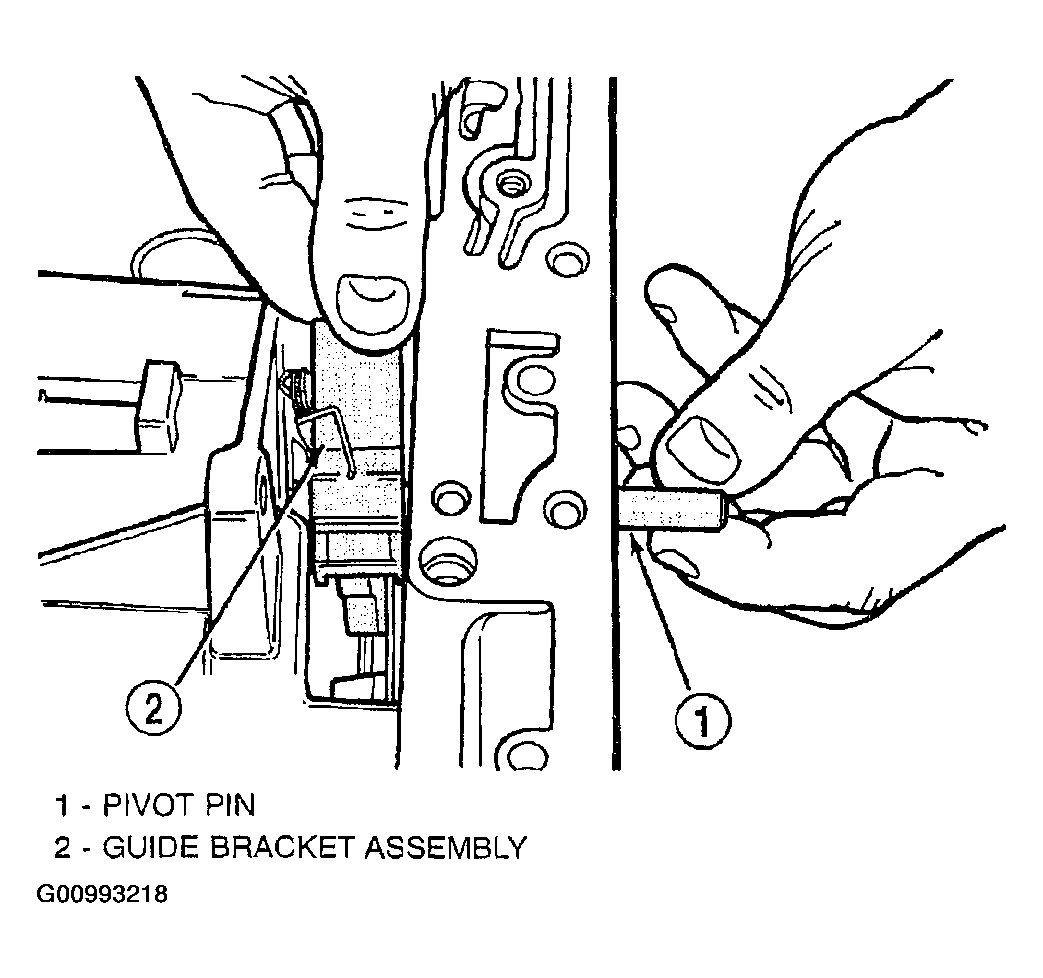 2

1

1 - PIVOT PIN
2 - GUIDE BRACKET ASSEMBLY

G00993218