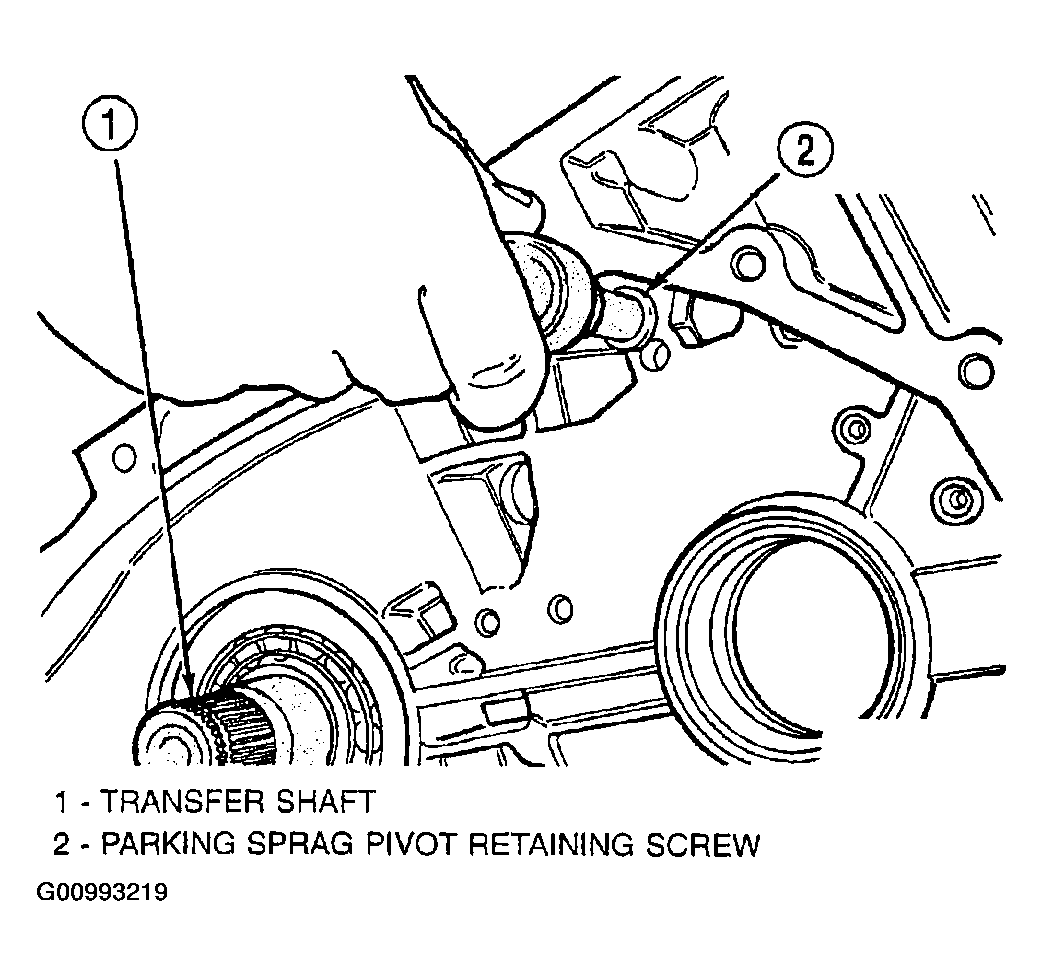 1

2

1 - TRANSFER SHAFT
2 - PARKING SPRAG PIVOT RETAINING SCREW

G00993219