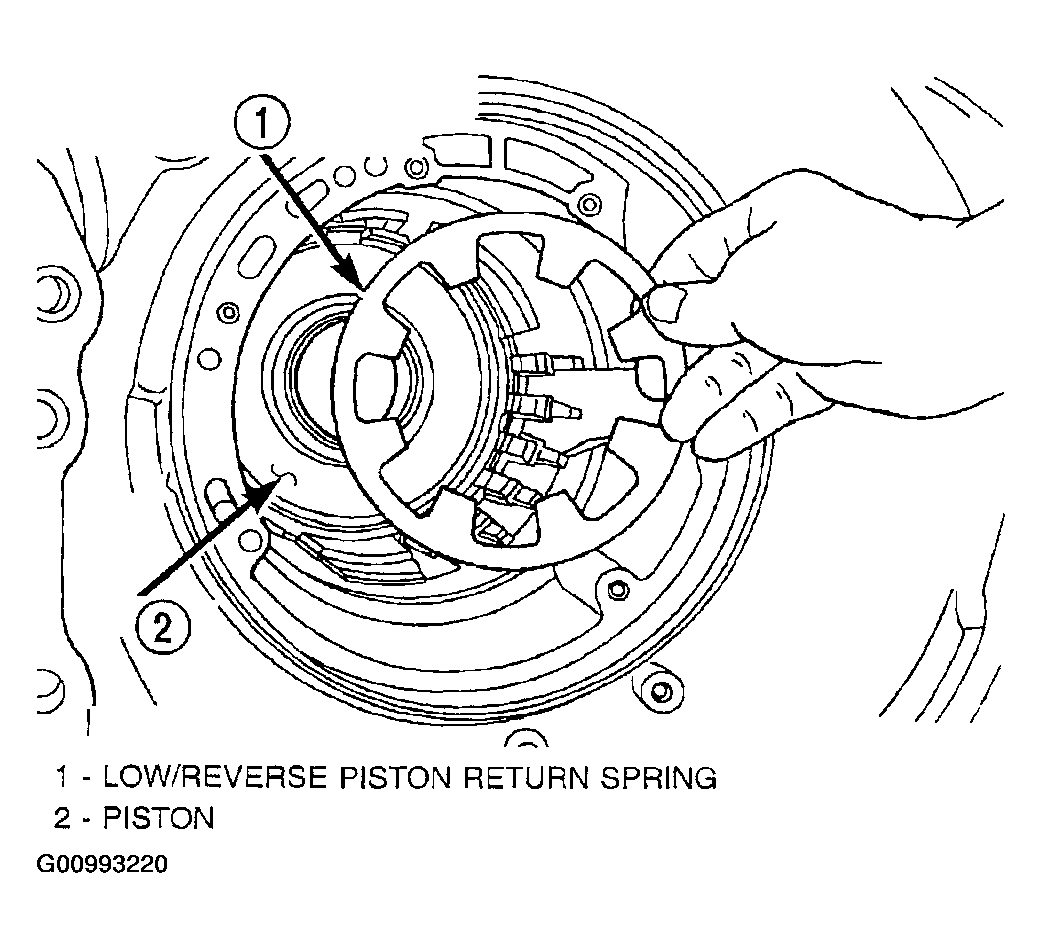 1

2

1 - LOW/REVERSE PISTON RETURN SPRING
2 - PISTON

G00993220