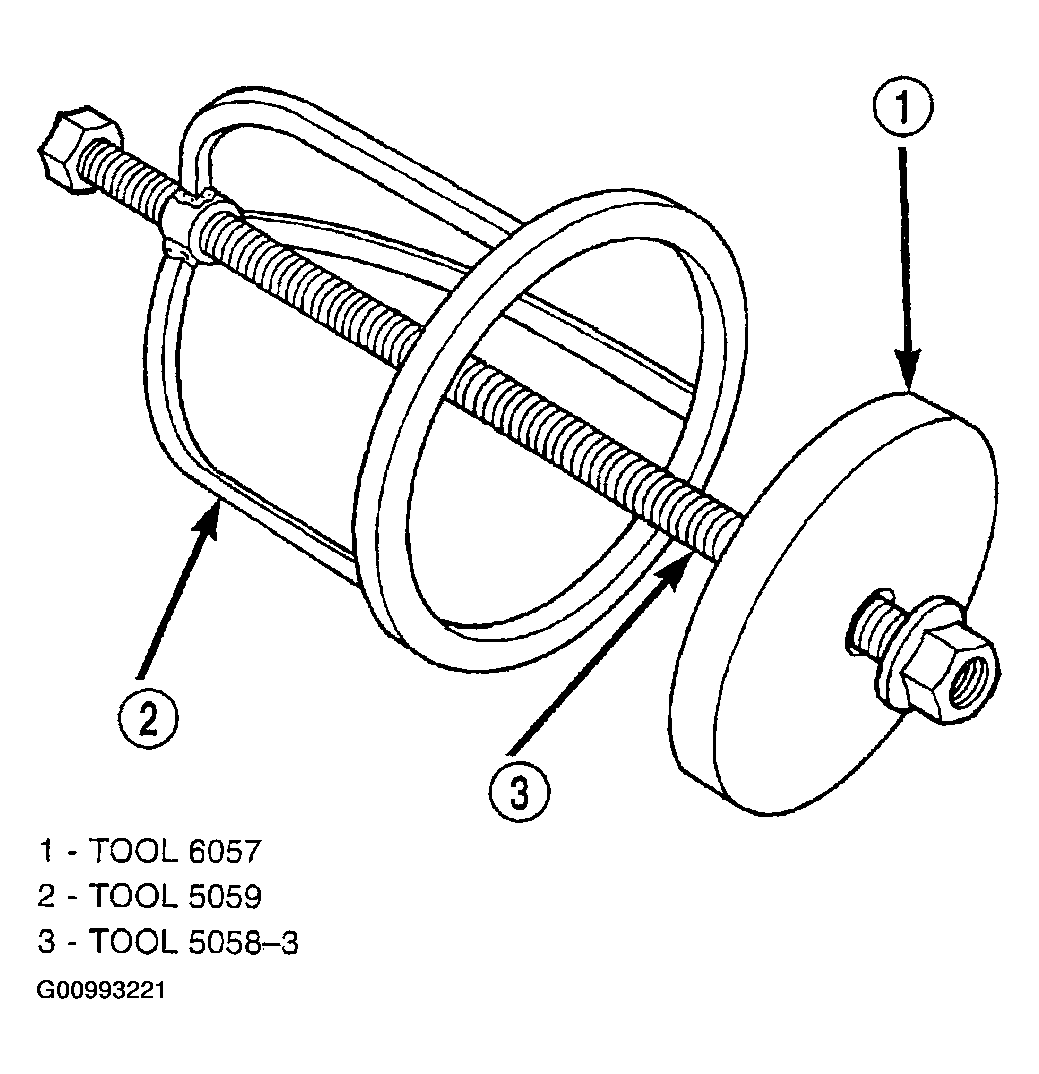 1

2

3

1 - TOOL 6057
2 - TOOL 5059
3 - TOOL 5058–3

G00993221